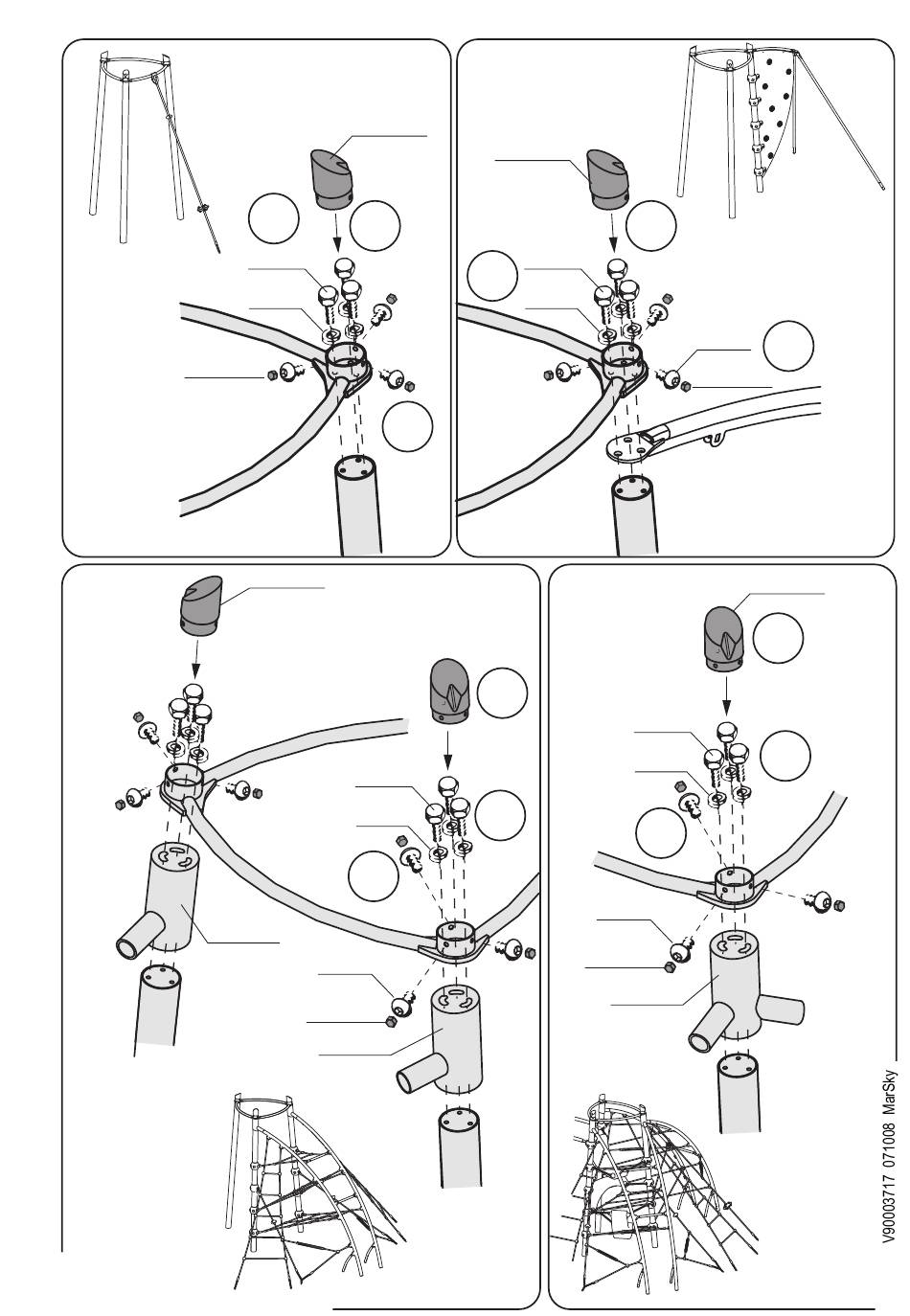 V90003717 071008 MarSky