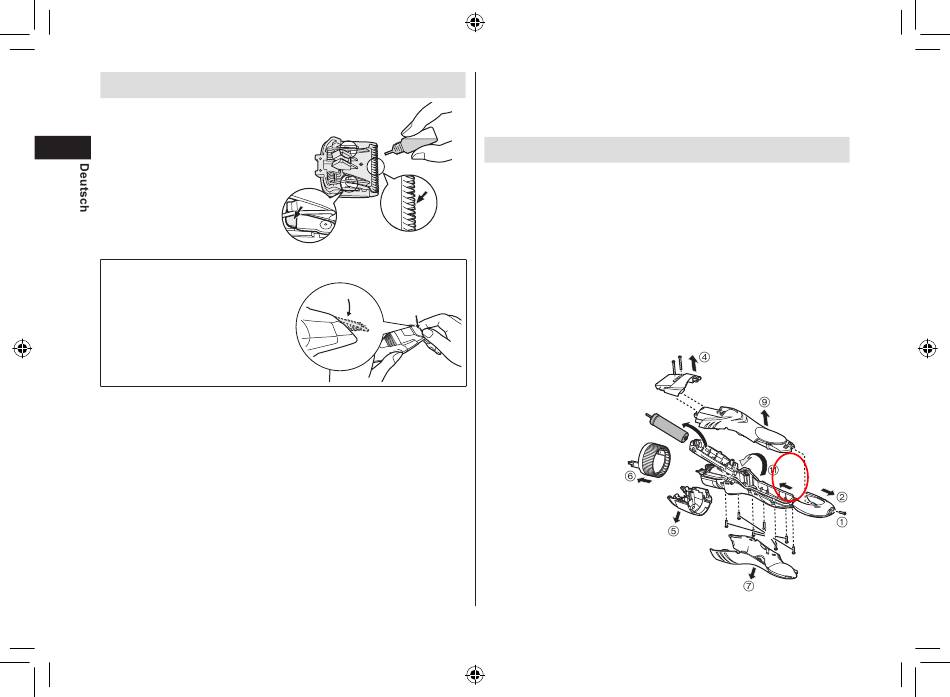 Deutsch

④

⑨

⑪

⑥

②

①

⑤

⑦