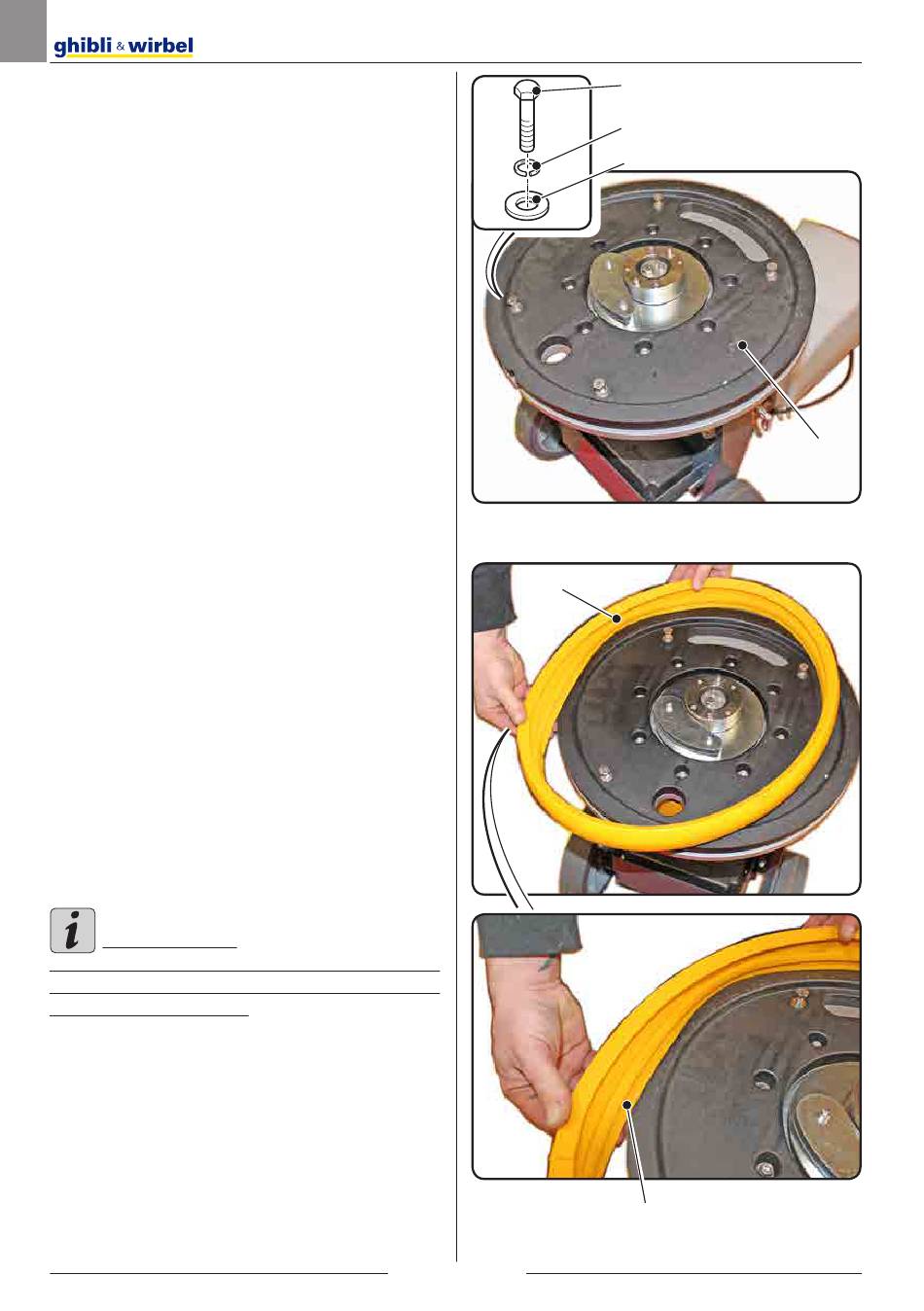 ghibli & wirbel