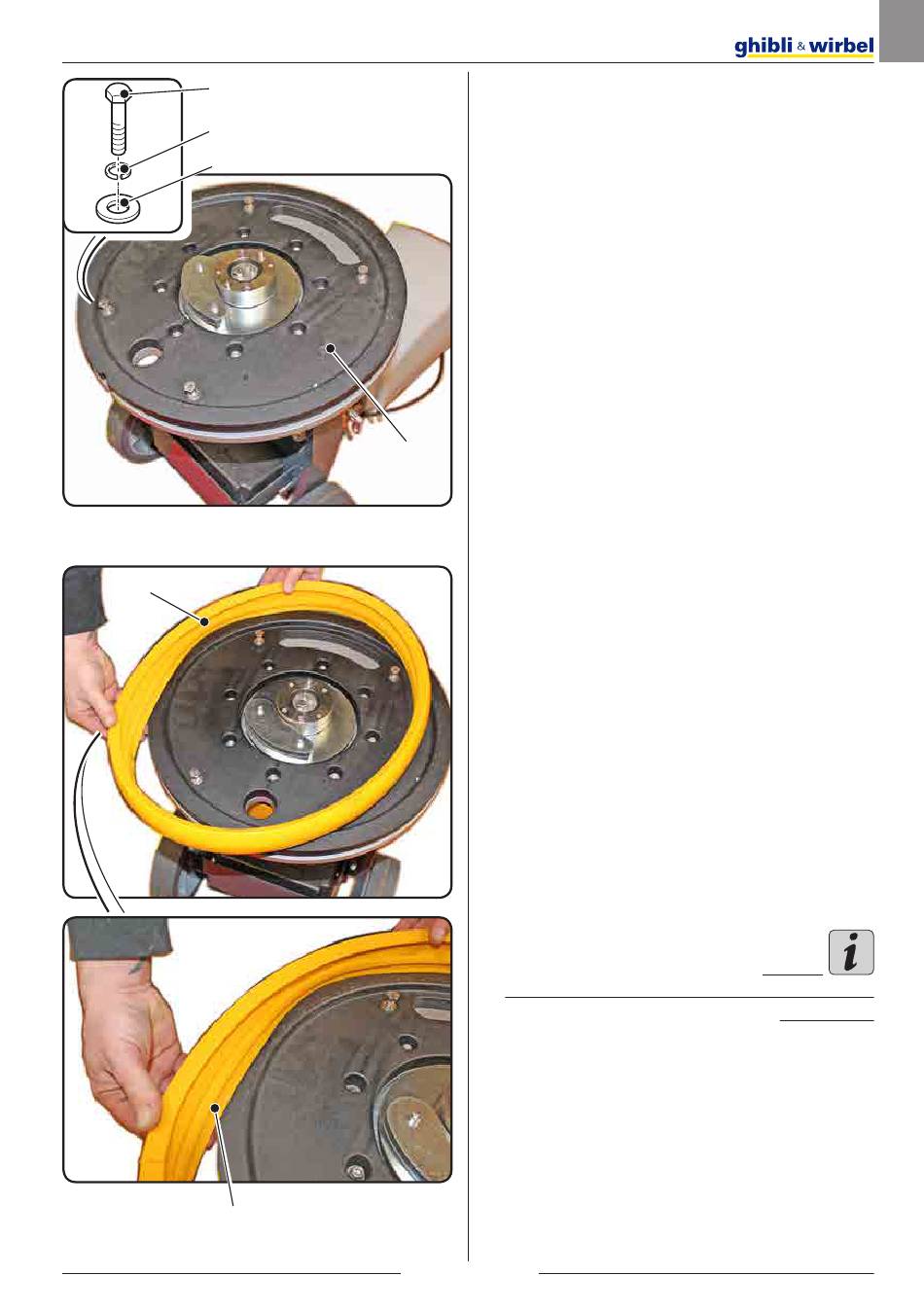 ghibli & wirbel