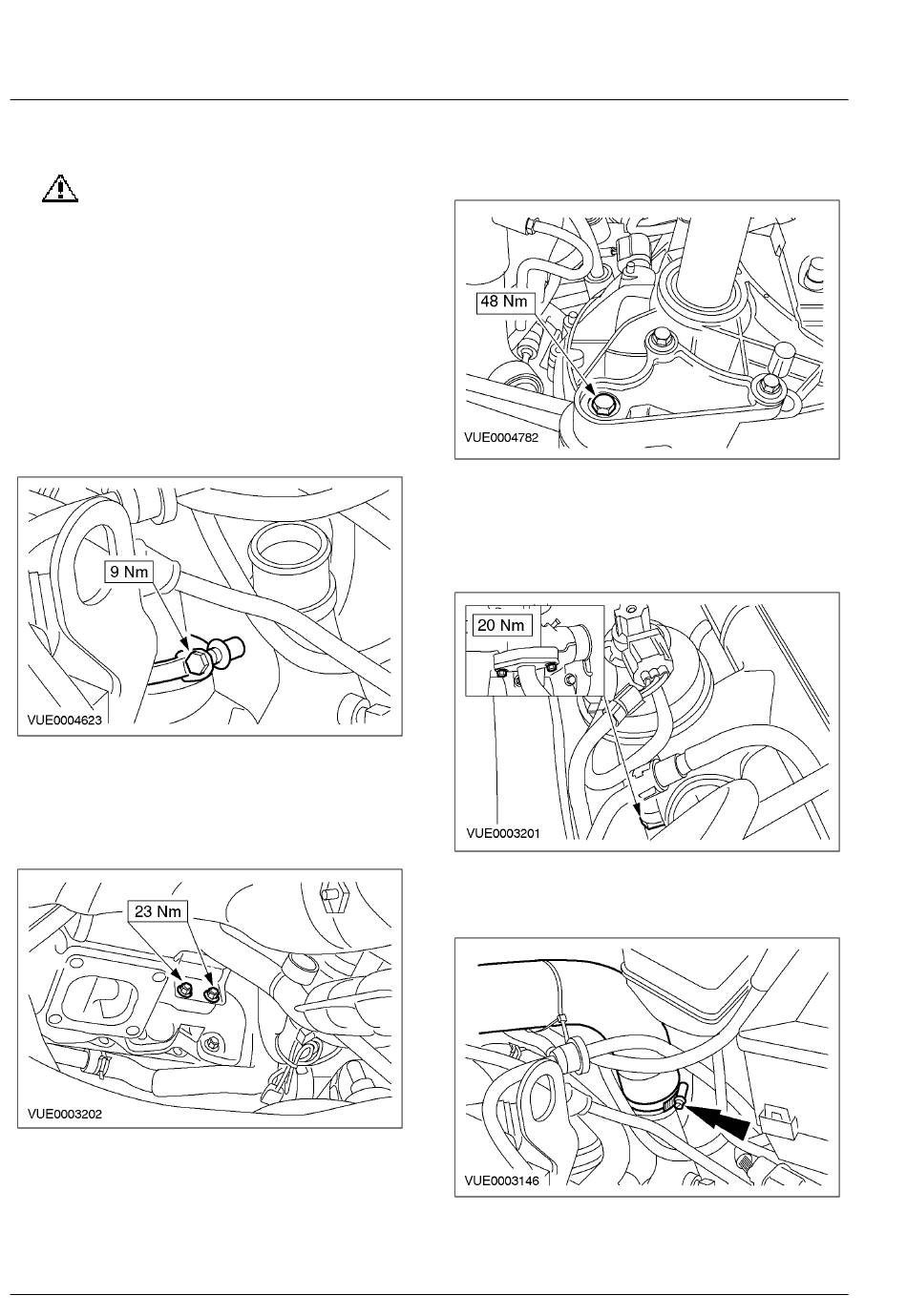 9 Nm

VUE0004623

23 Nm

VUE0003202

48 Nm

VUE0004782

20 Nm

VUE0003201

VUE0003146