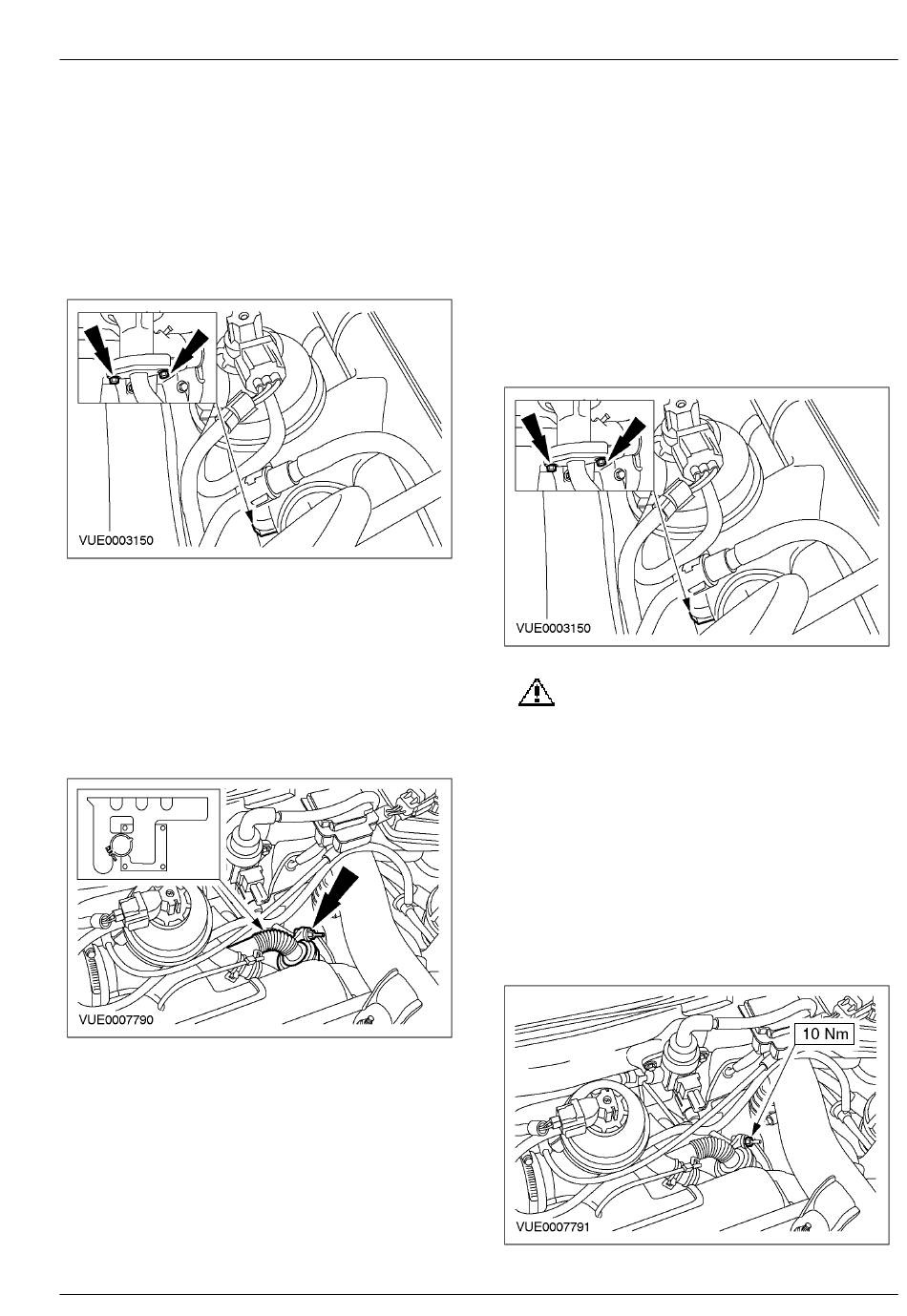 VUE0003150

VUE0007790

VUE0003150

10 Nm

VUE0007791