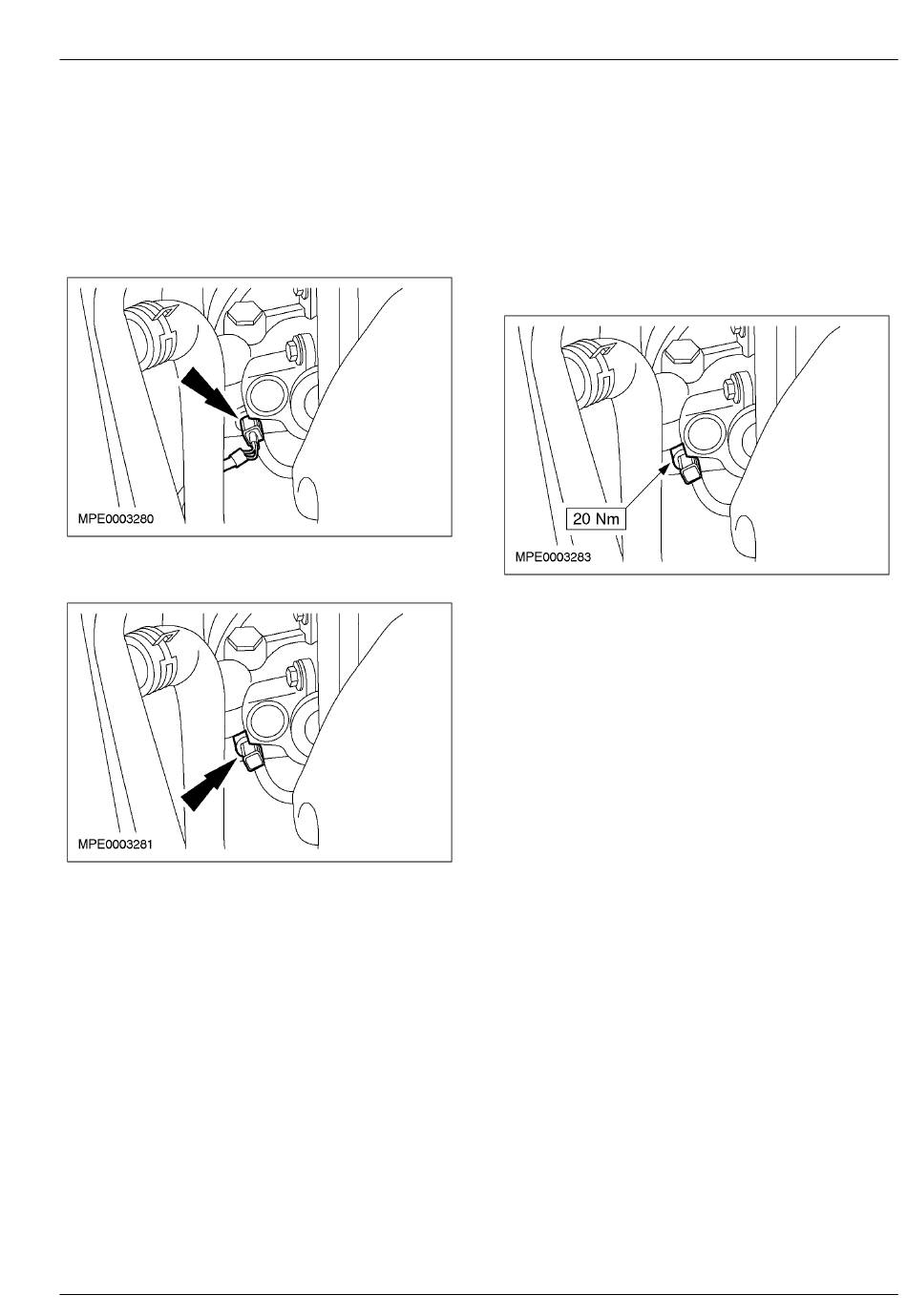 MPE0003280

MPE0003281

20 Nm

MPE0003283