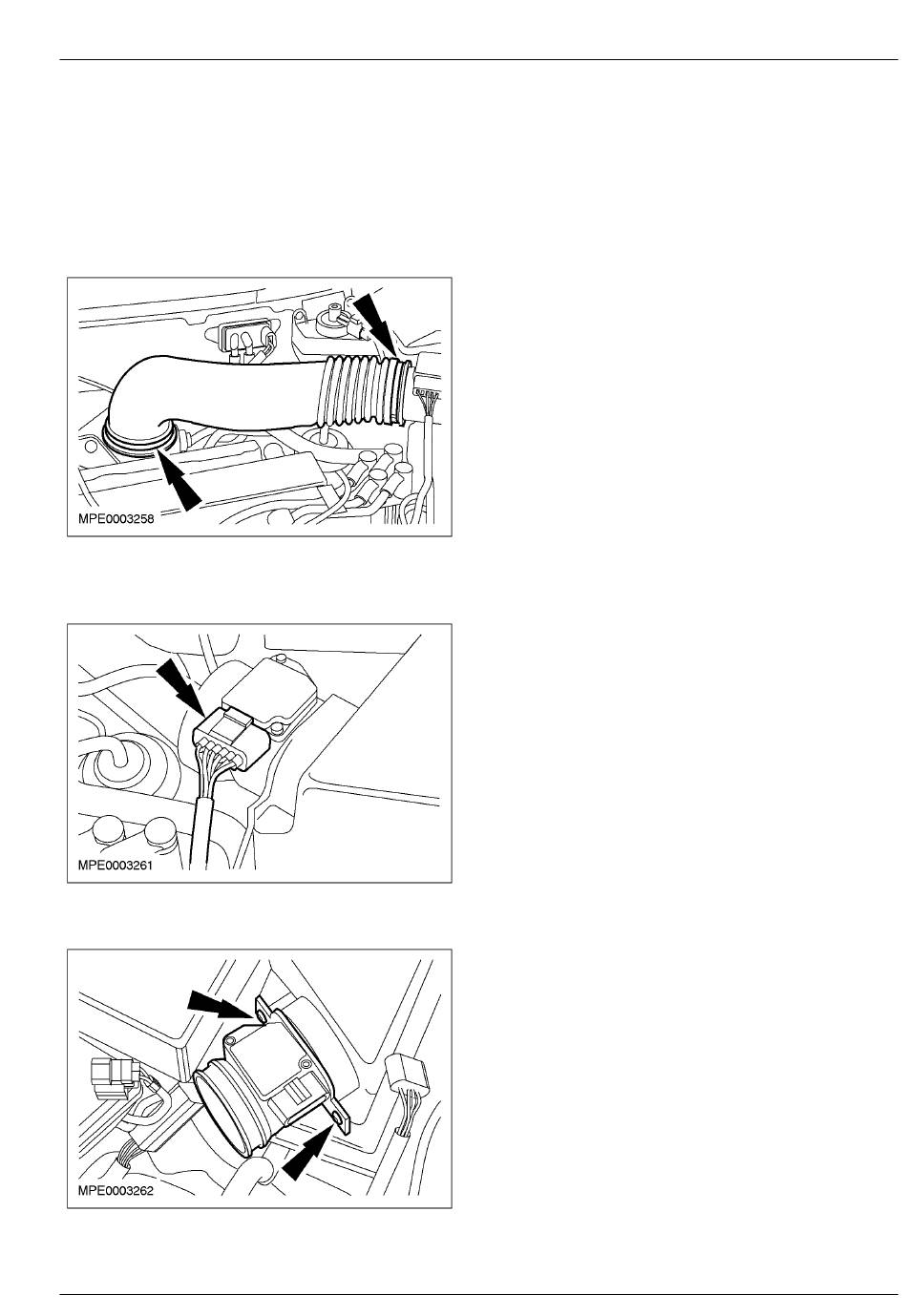 MPE0003258

MPE0003261

MPE0003262