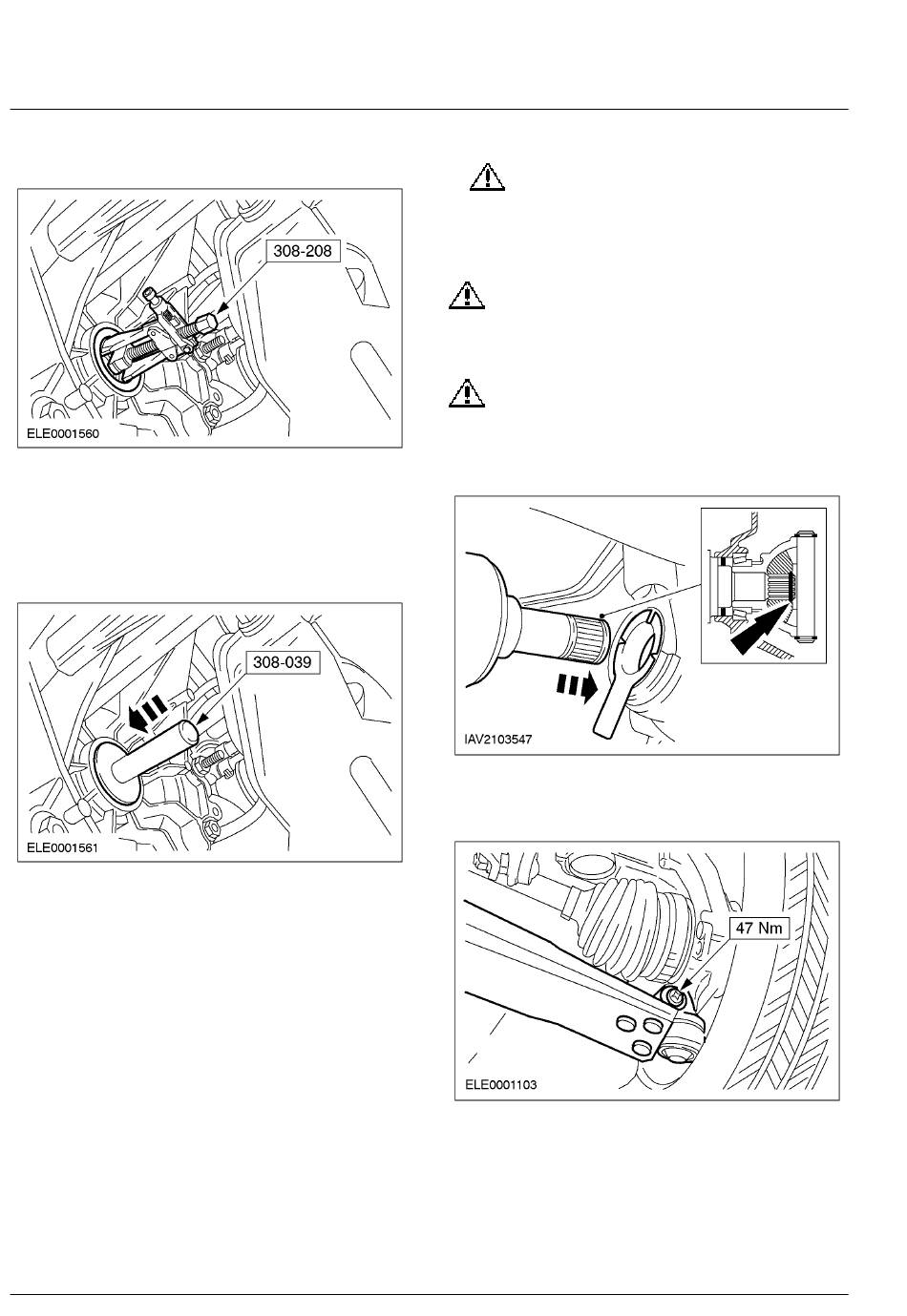 308-208

ELE0001560

308-039

ELE0001561

IAV2103547

47 Nm

ELE0001103