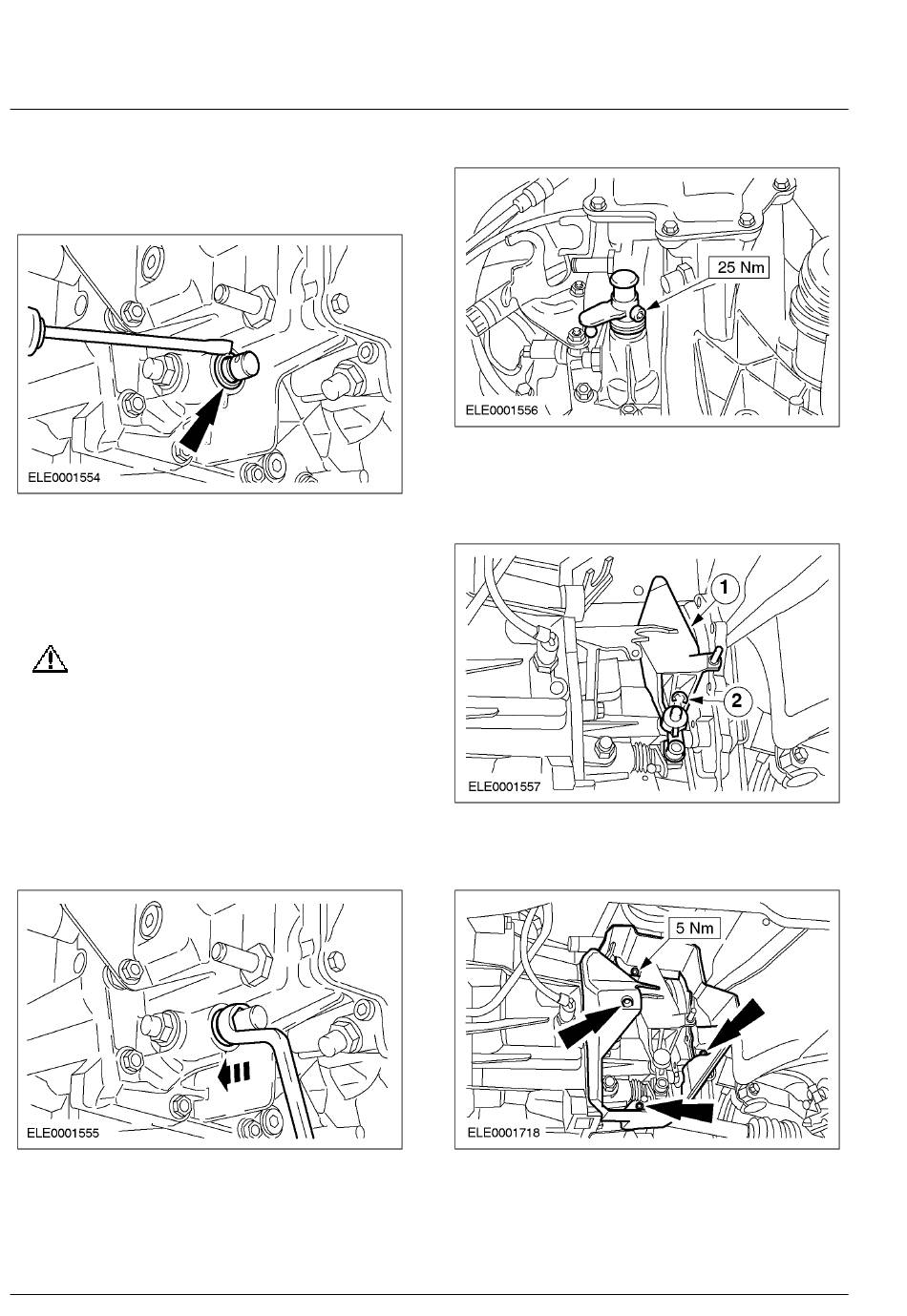 ELE0001554

ELE0001555

25 Nm
ELE0001556

1
2
ELE0001557

5 Nm
ELE0001718