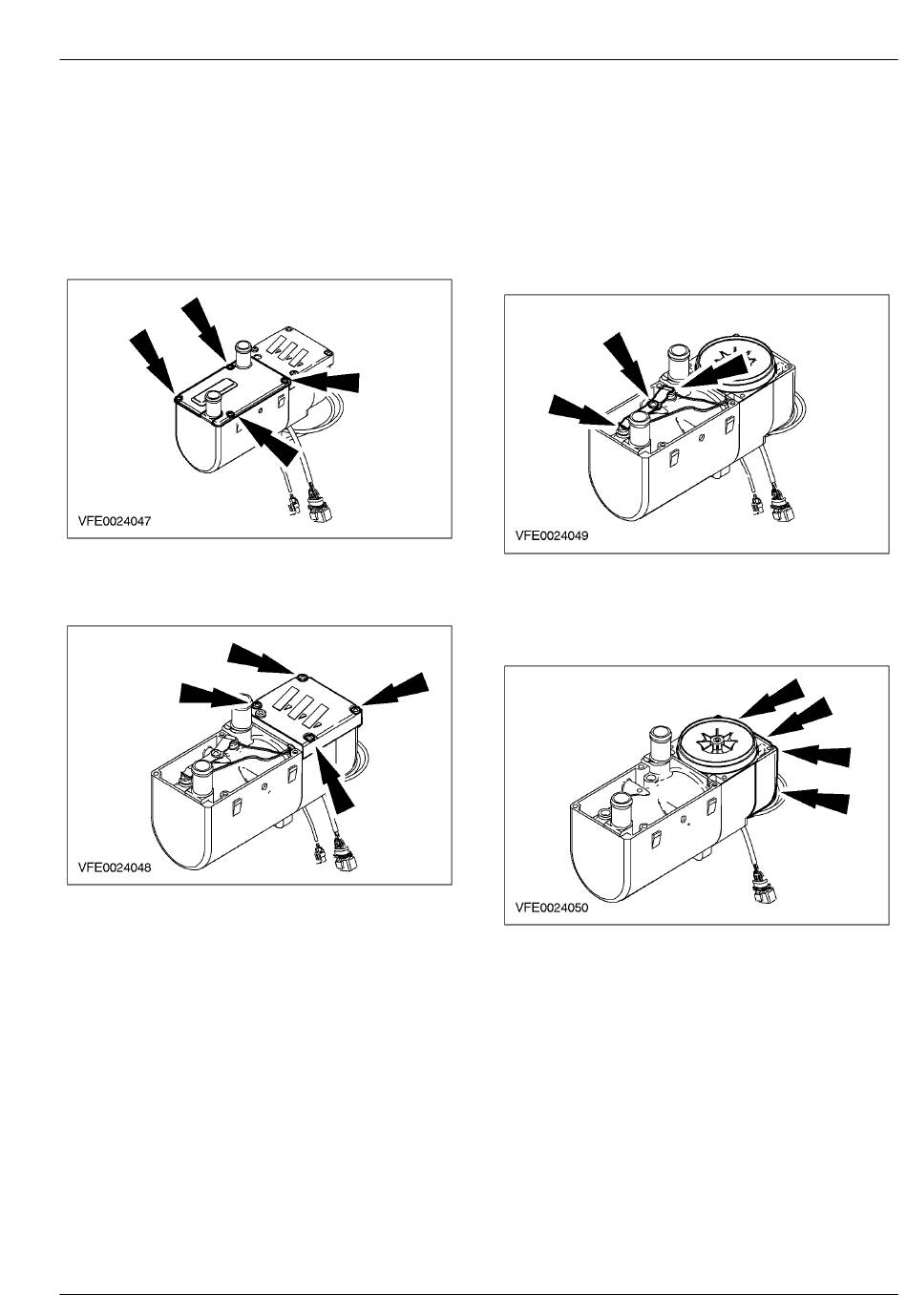 VFE0024047

VFE0024048

VFE0024049

VFE0024050