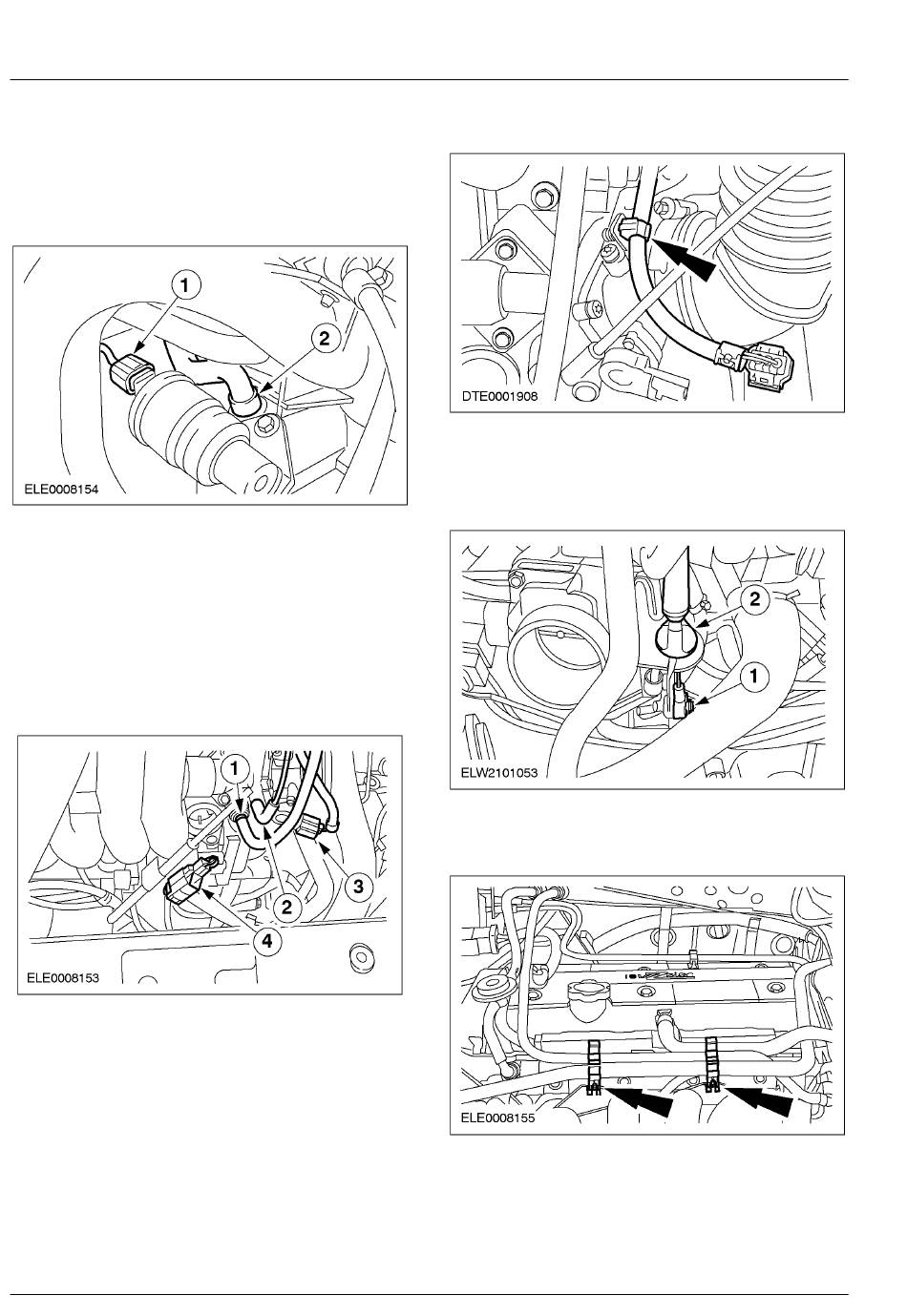 1
2
ELE0008154

1
2
3
4
ELE0008153

DTE0001908

2
1
ELW2101053

ELE0008155