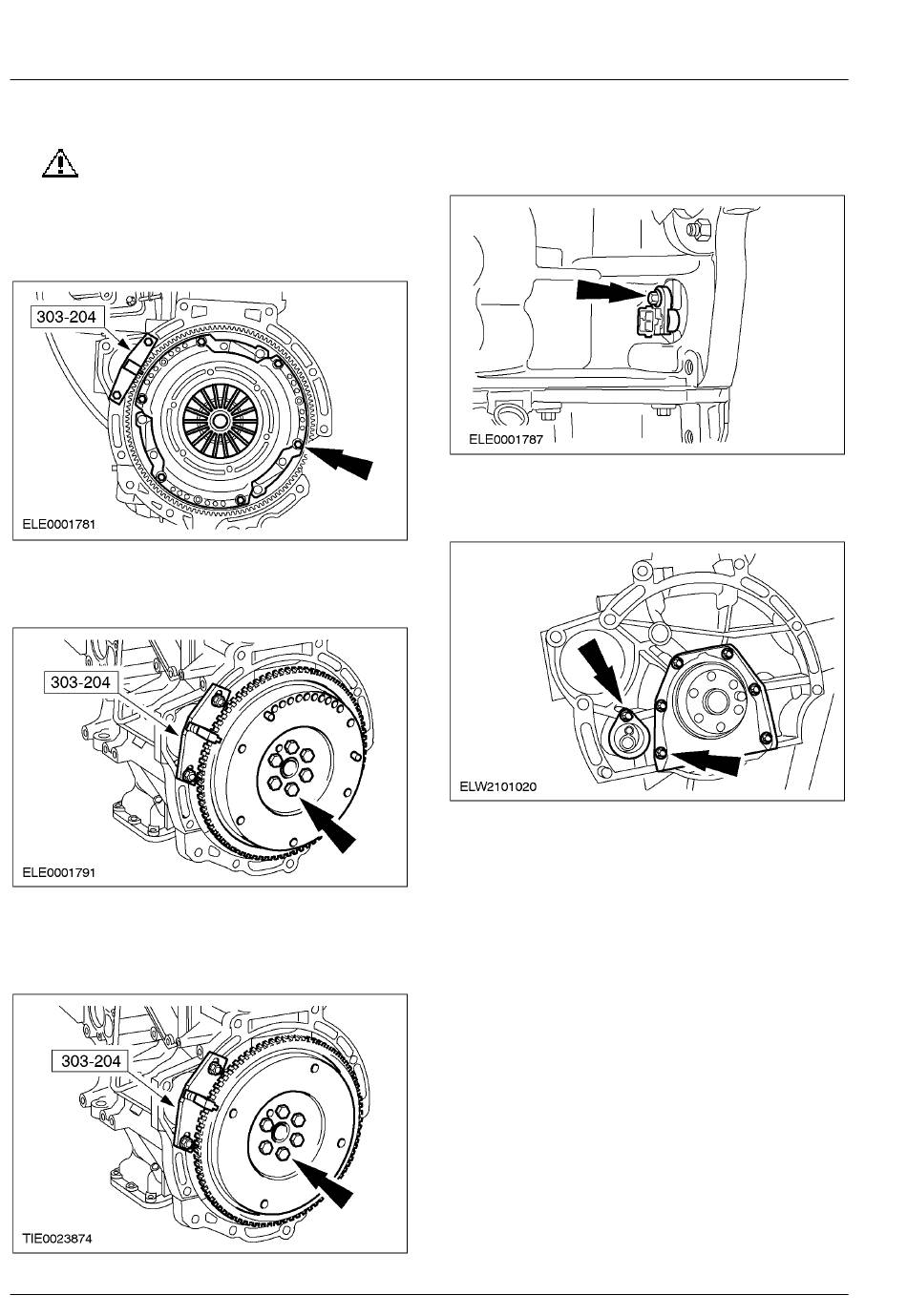 303-204

ELE0001781

303-204

ELE0001791

303-204

TIE0023874

ELE0001787

ELW2101020