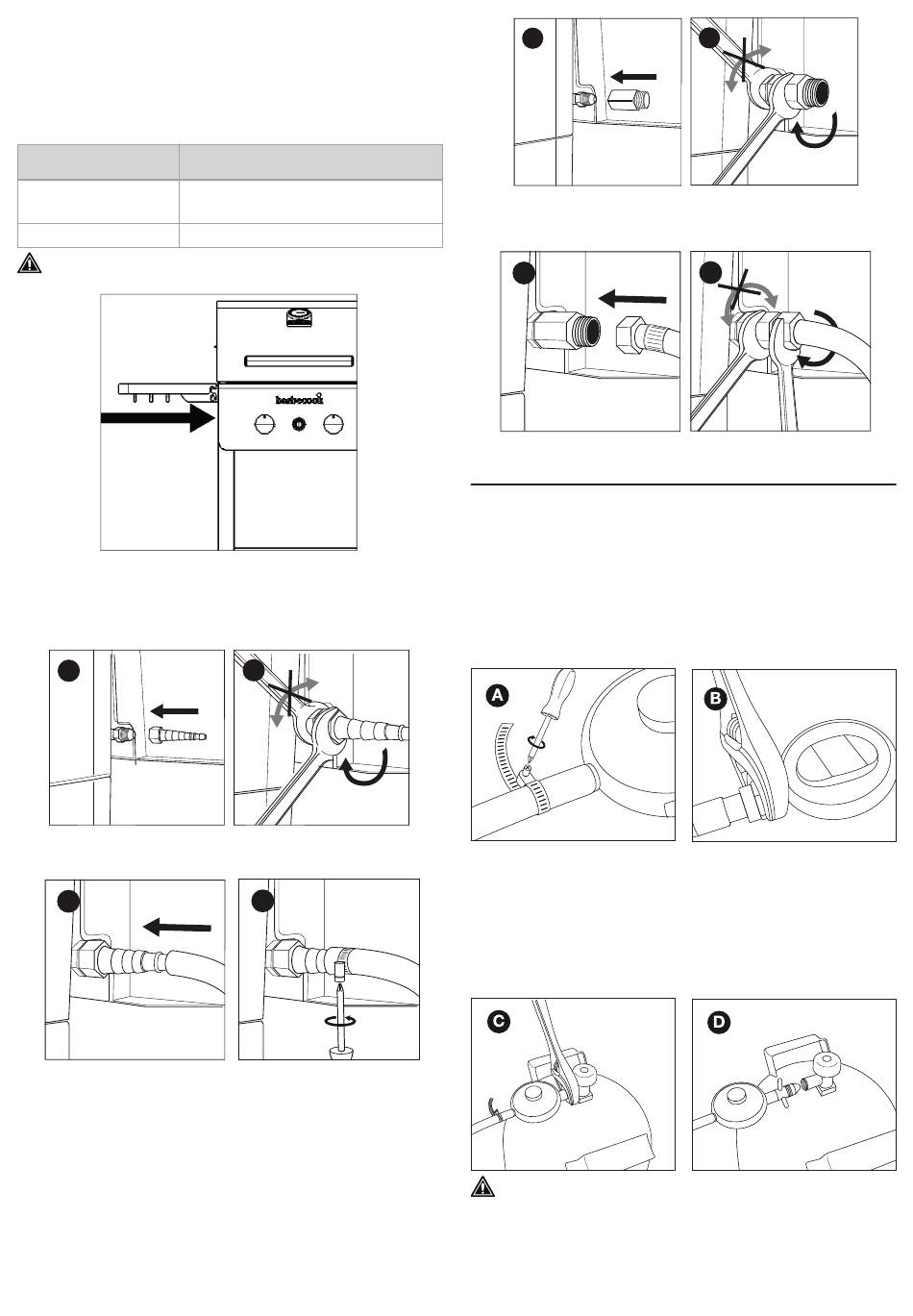 barbecook

A

B

C

D