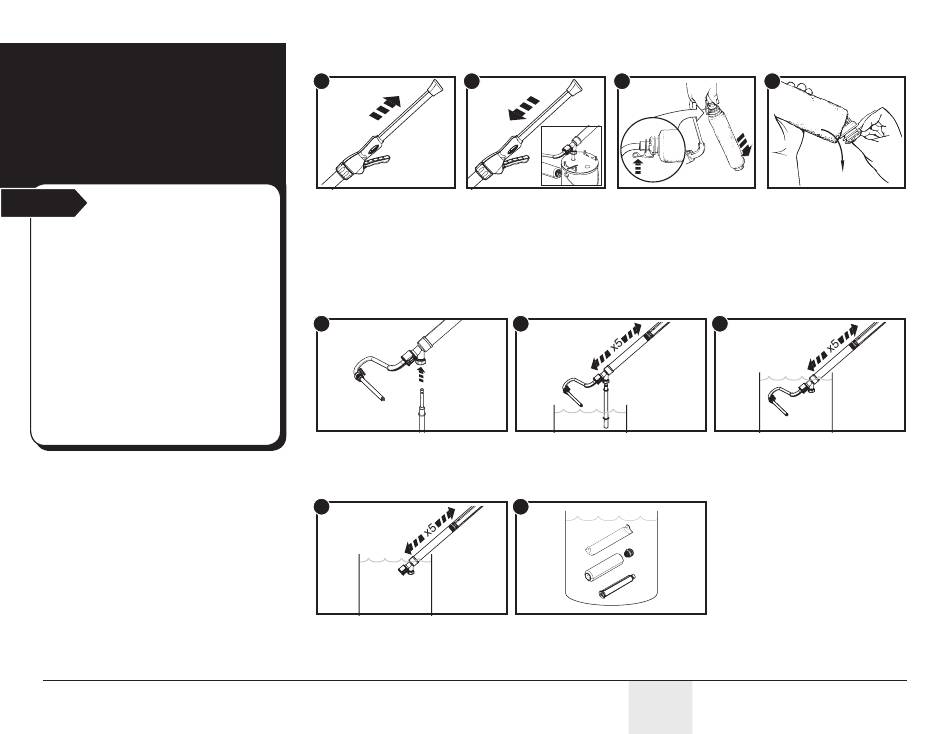 x5

x5

x5