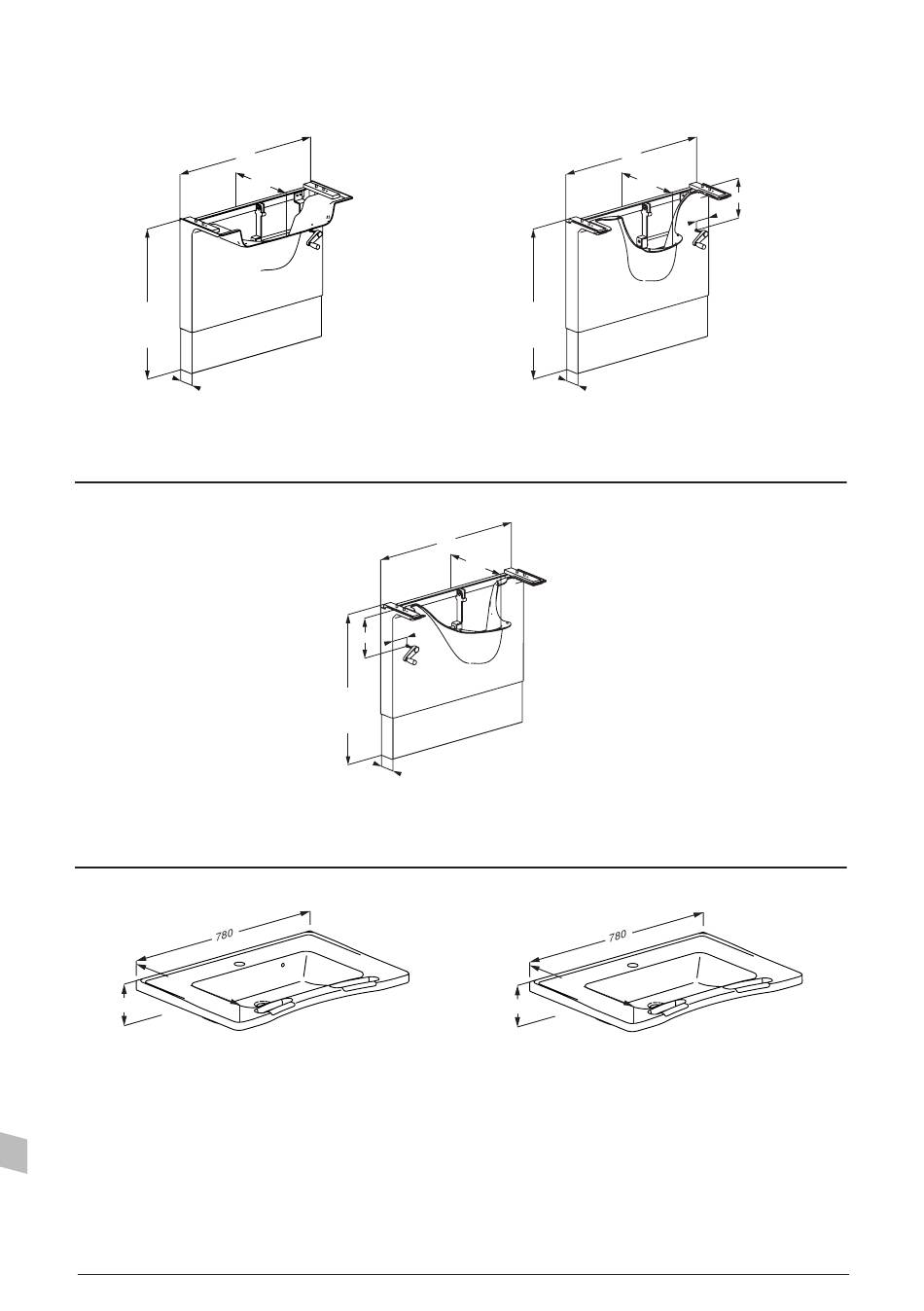 780

780