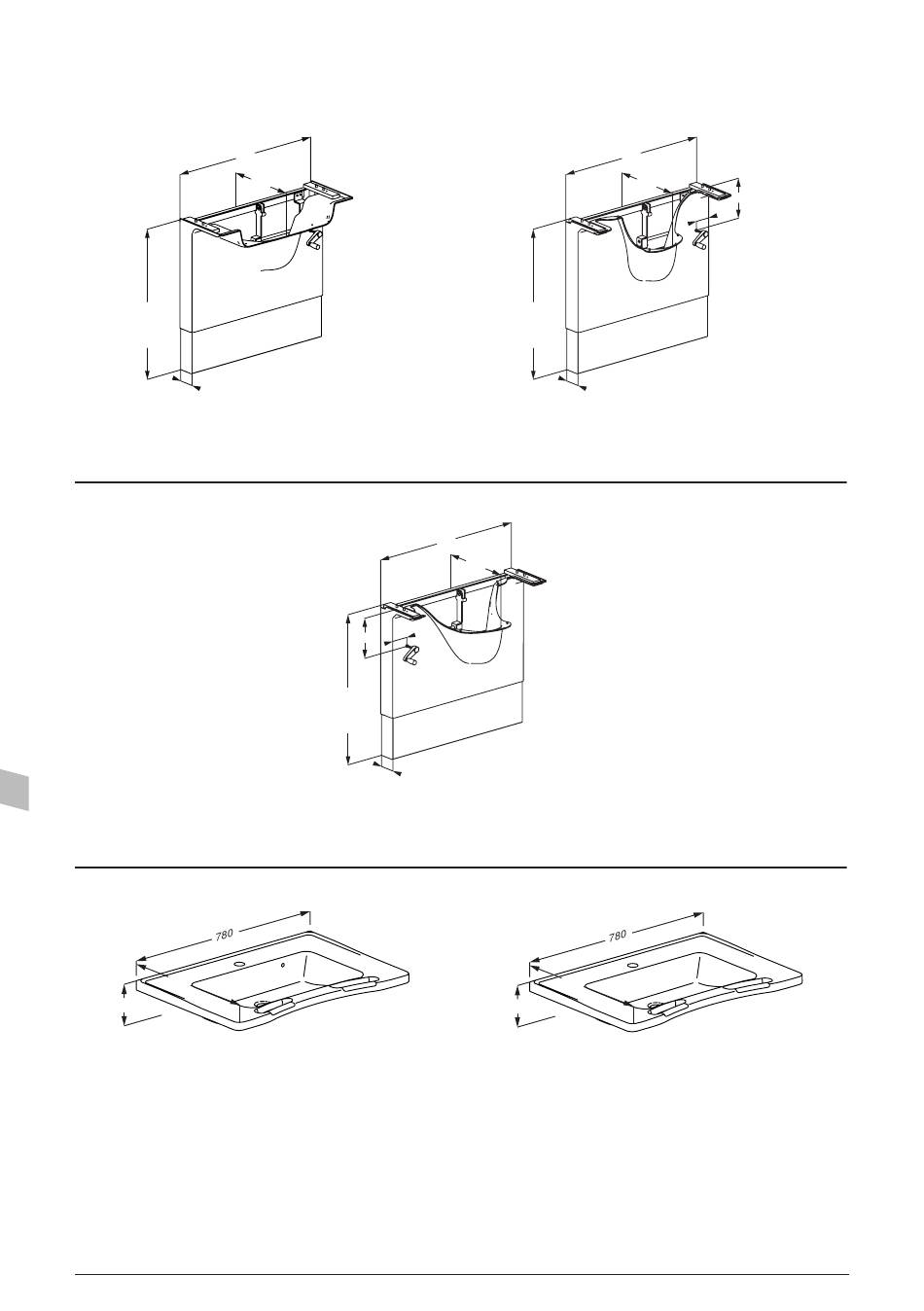 780

780