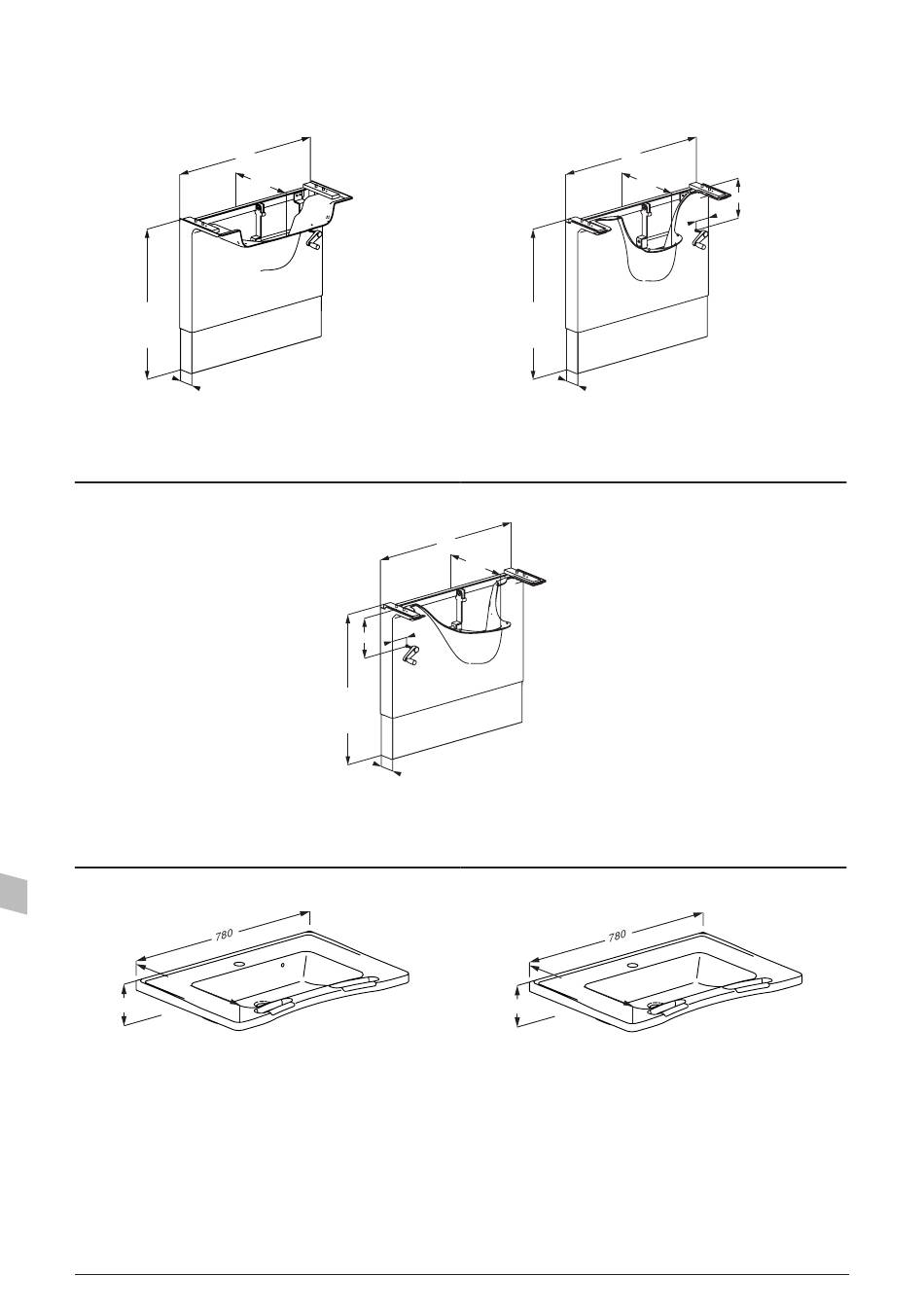 780

780