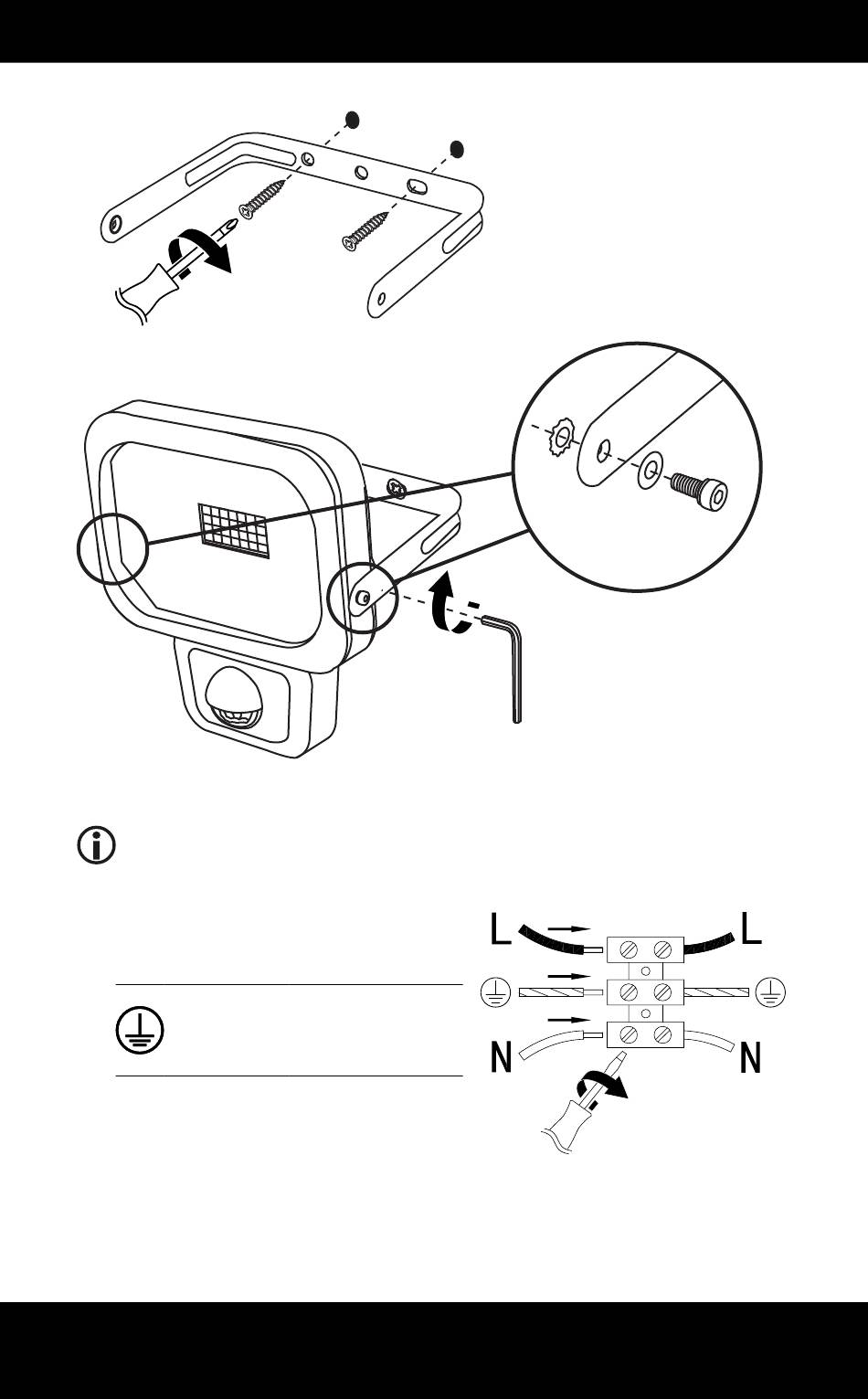 L
L
N
N