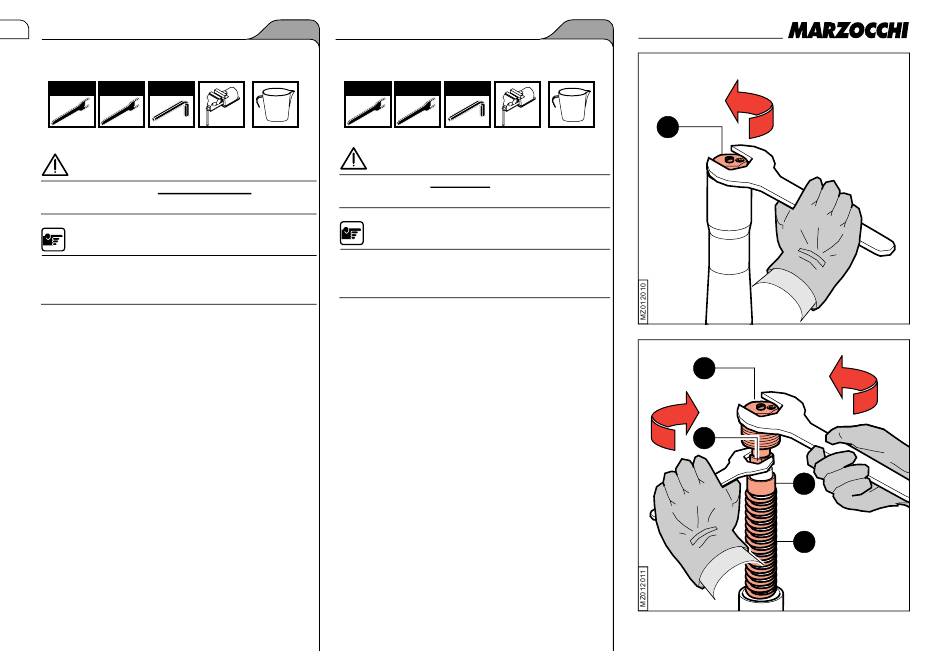 MARZOCCHI

MZ012010

MZ012011