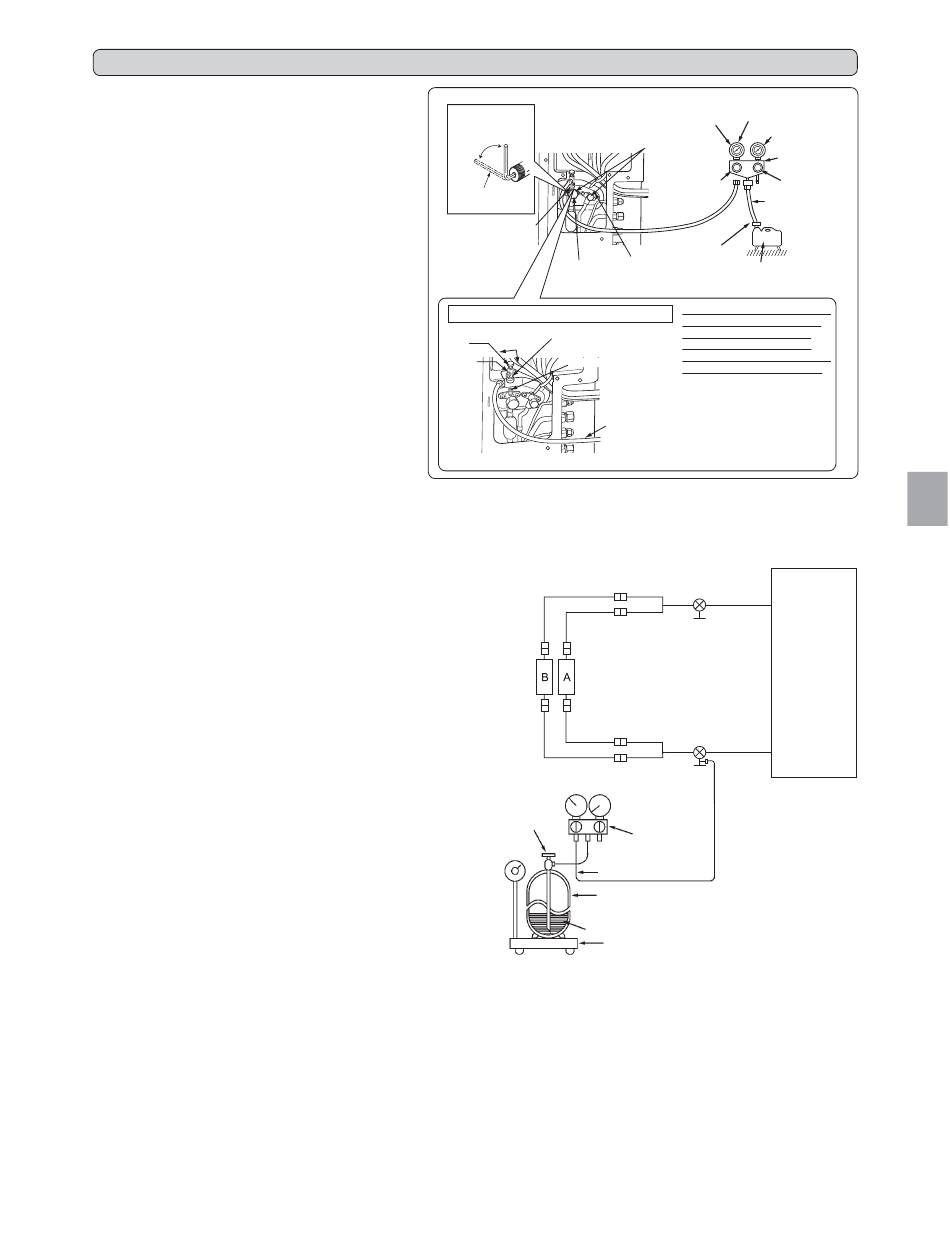 B

A