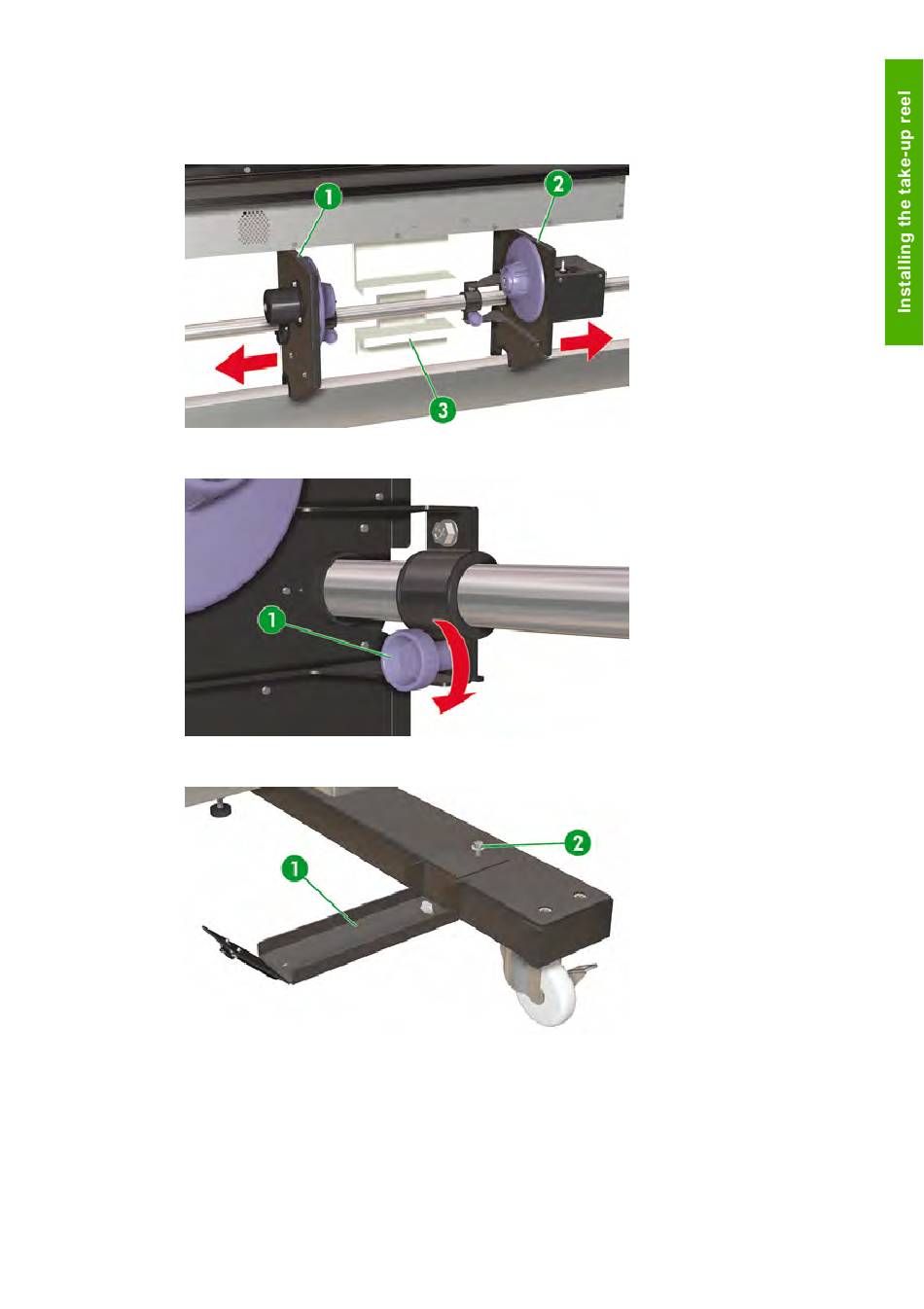 Installing the take-up reel

1
2
3

1

1
2