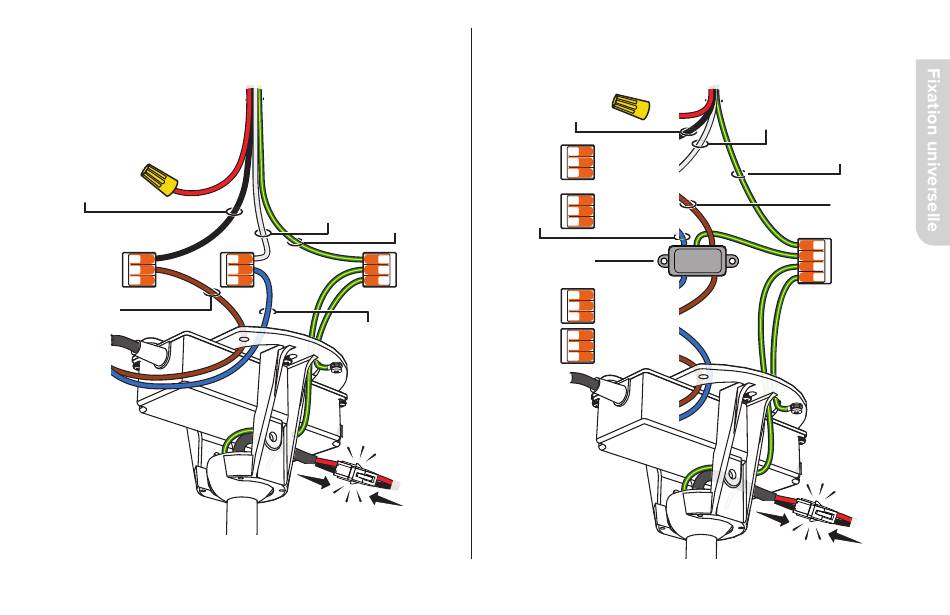 Fixation universelle