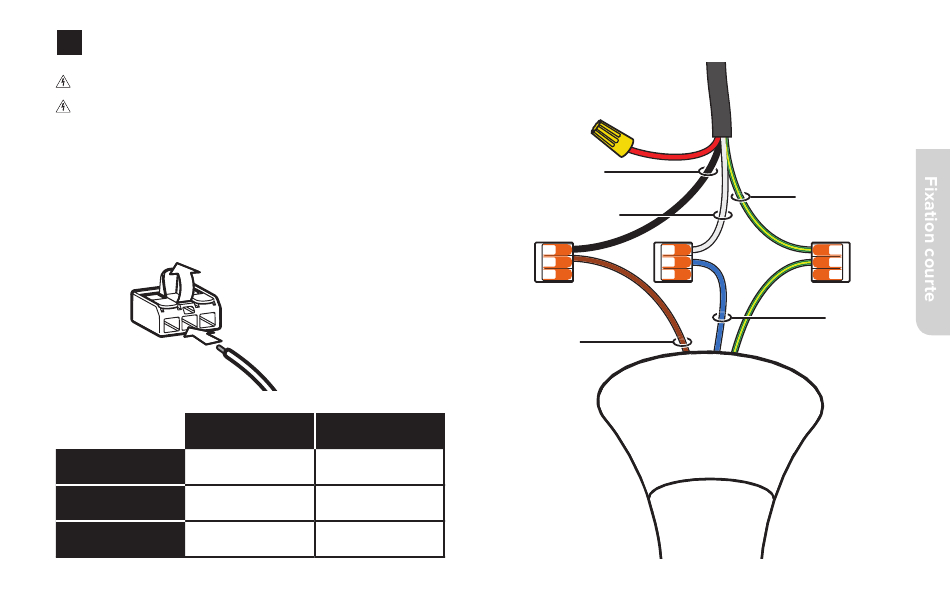 Fixation courte