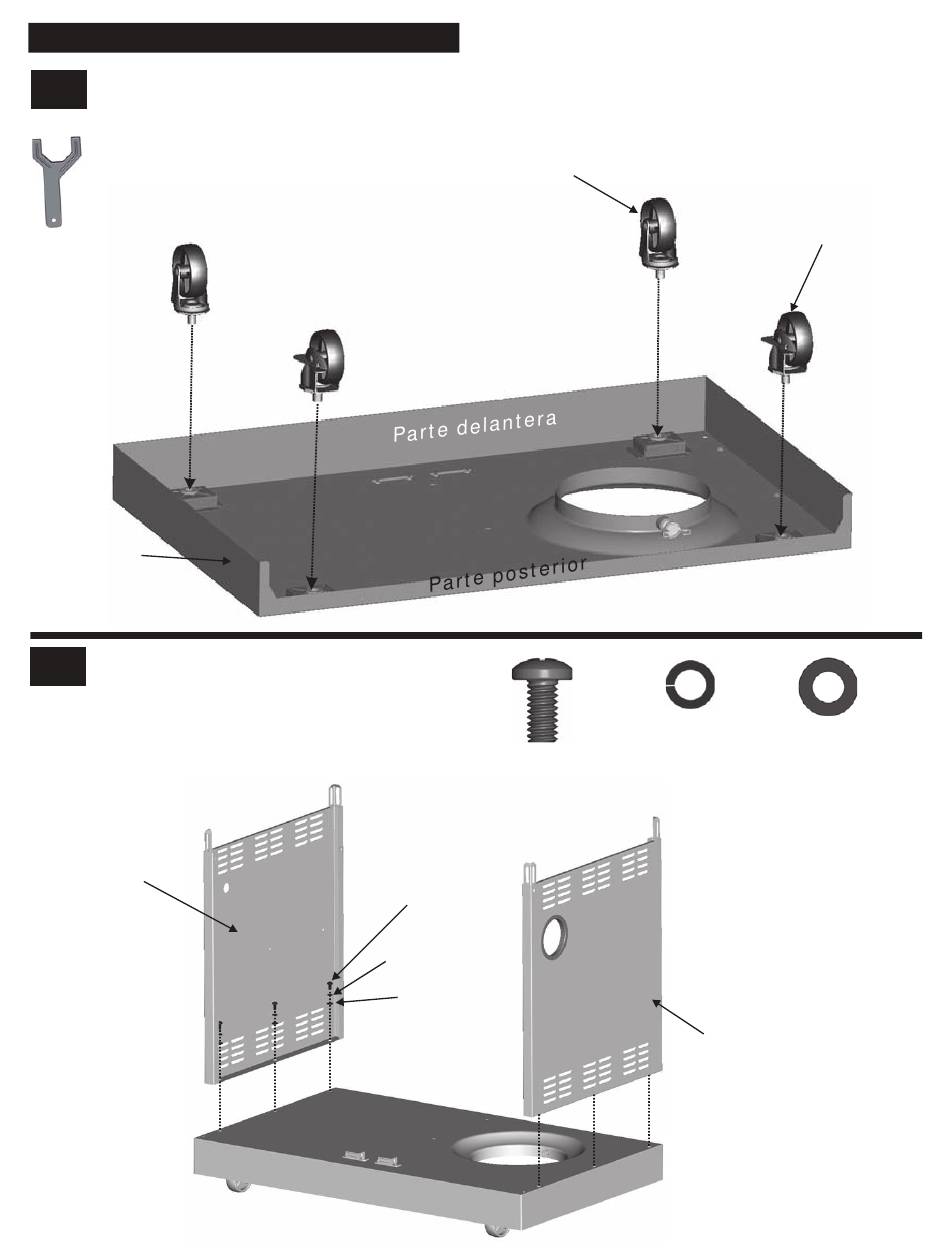 Parte delantera

Parte posterior