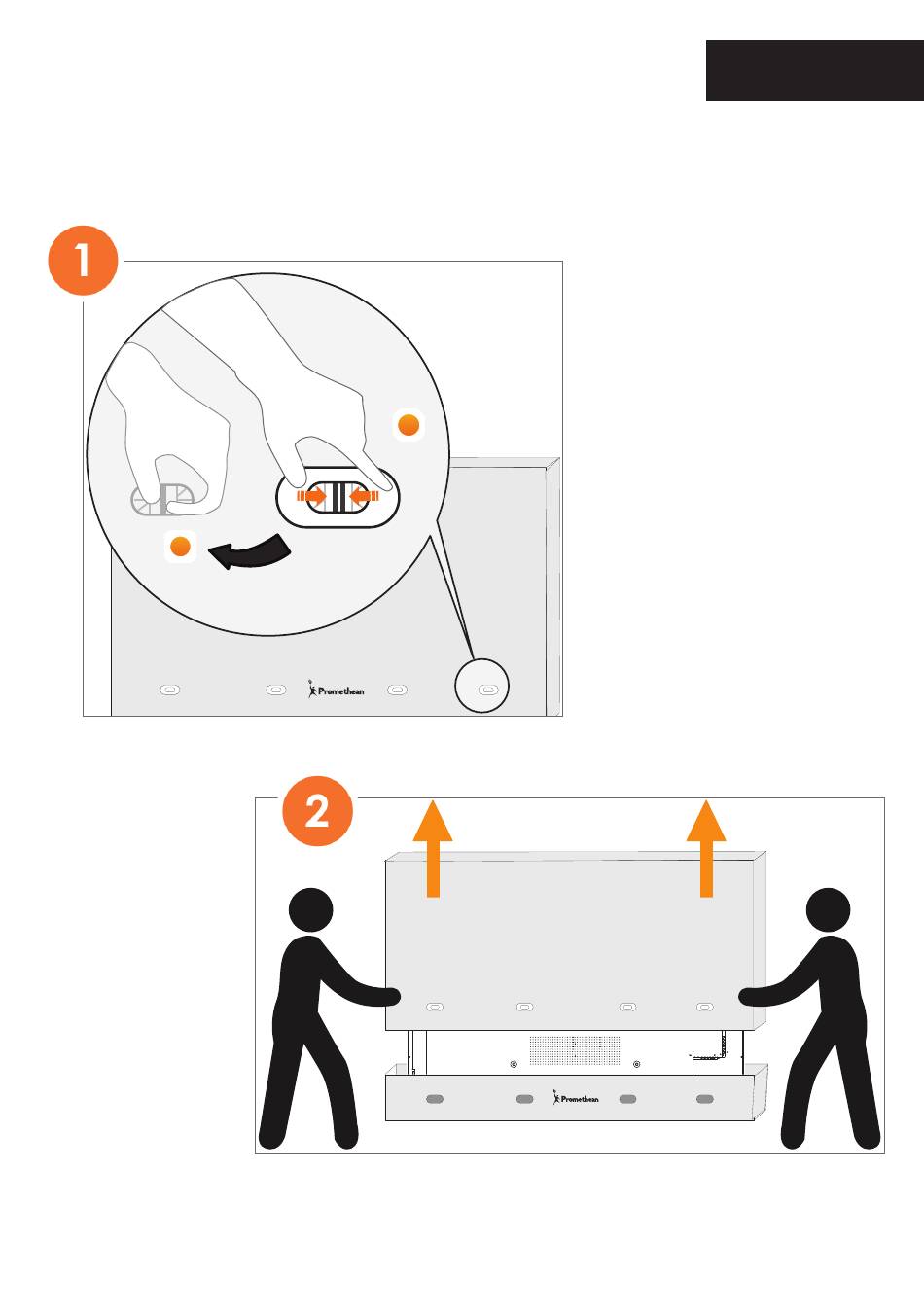 1

Promethean

2

Promethean