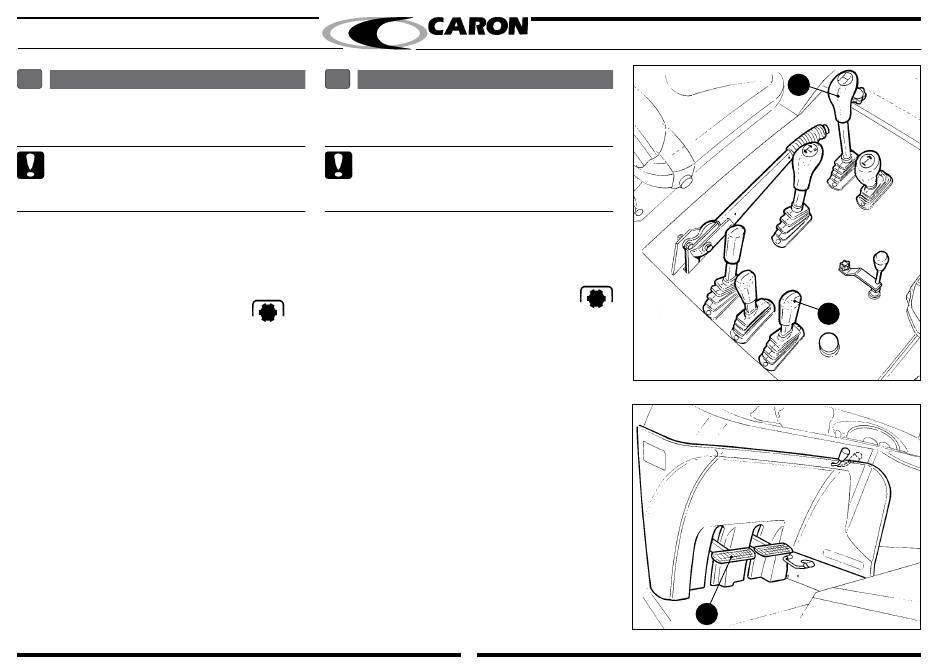 CARON