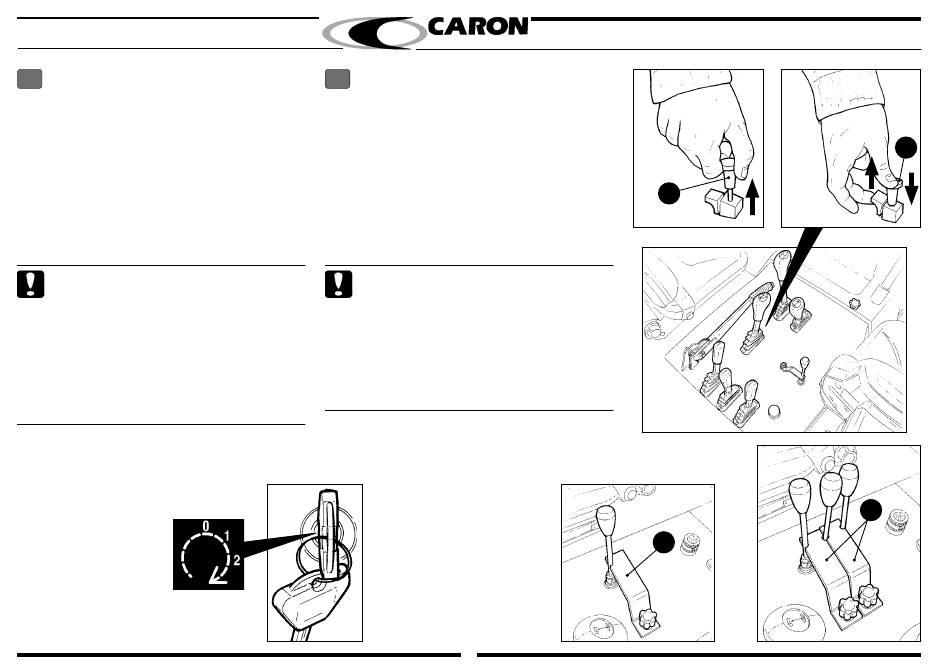 CARON

0
1
2