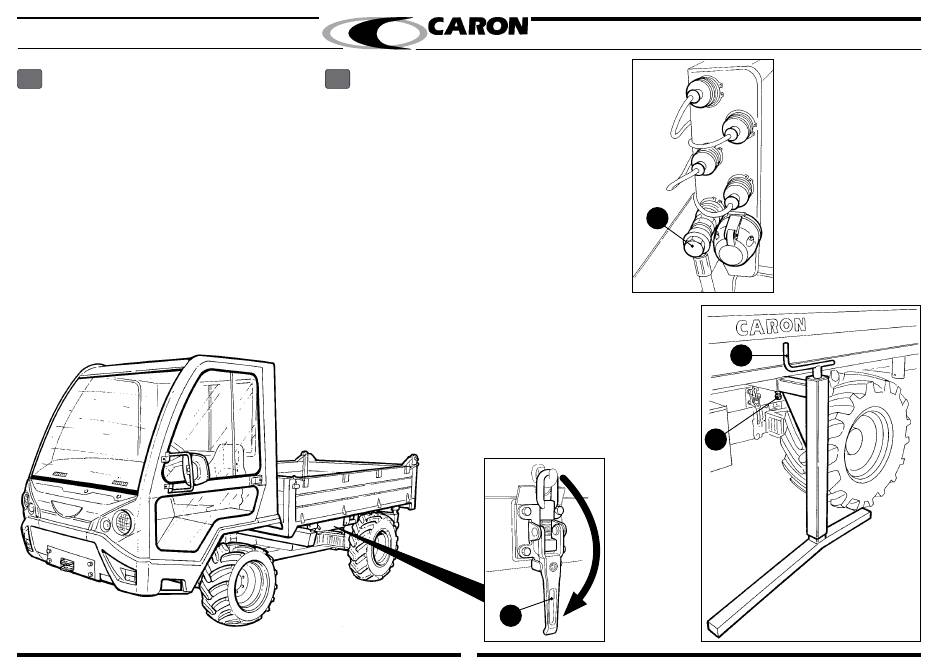 CARON

CARON