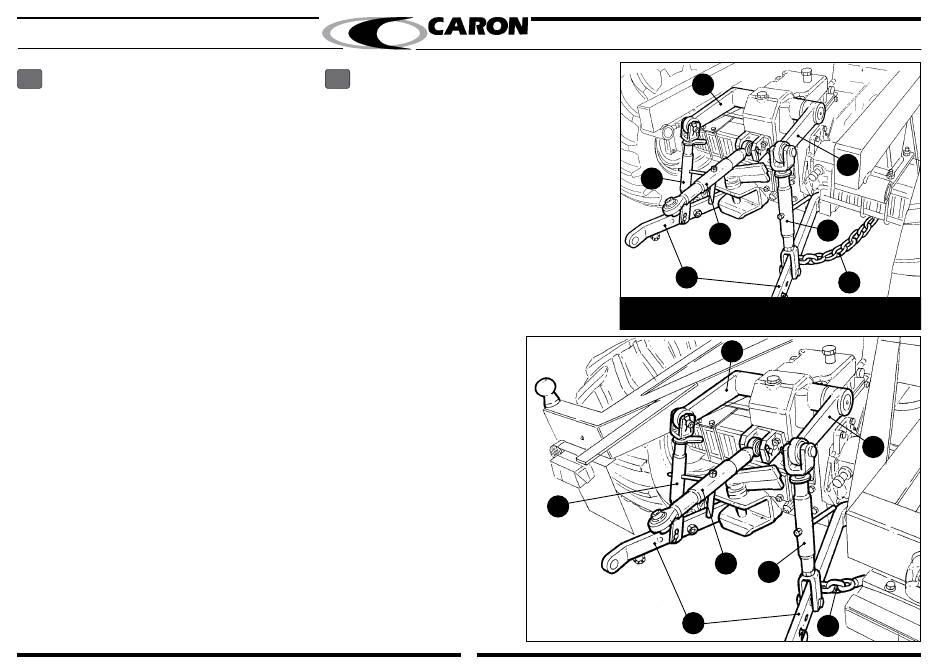 CARON