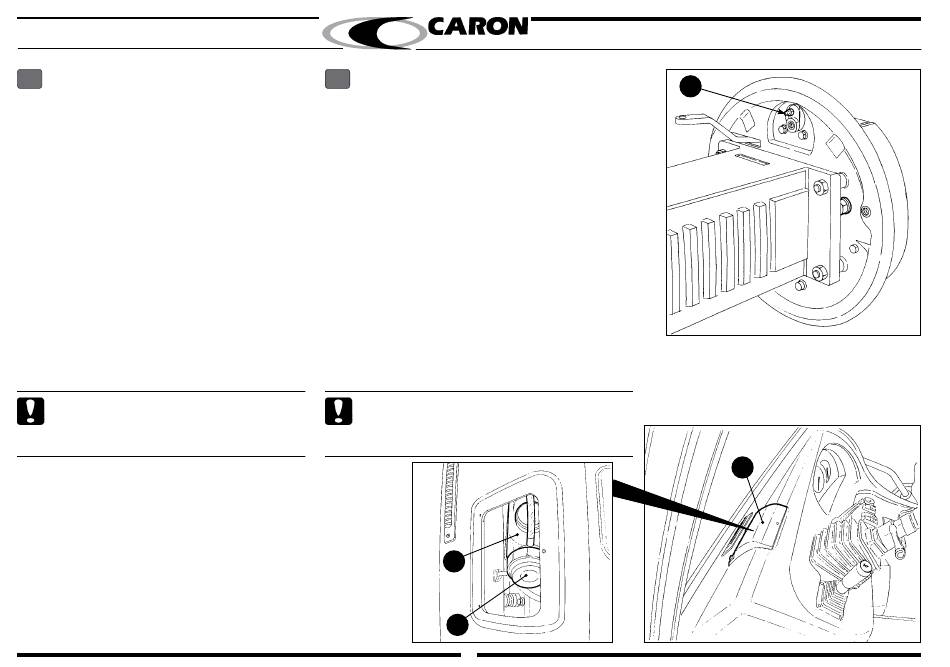 CARON