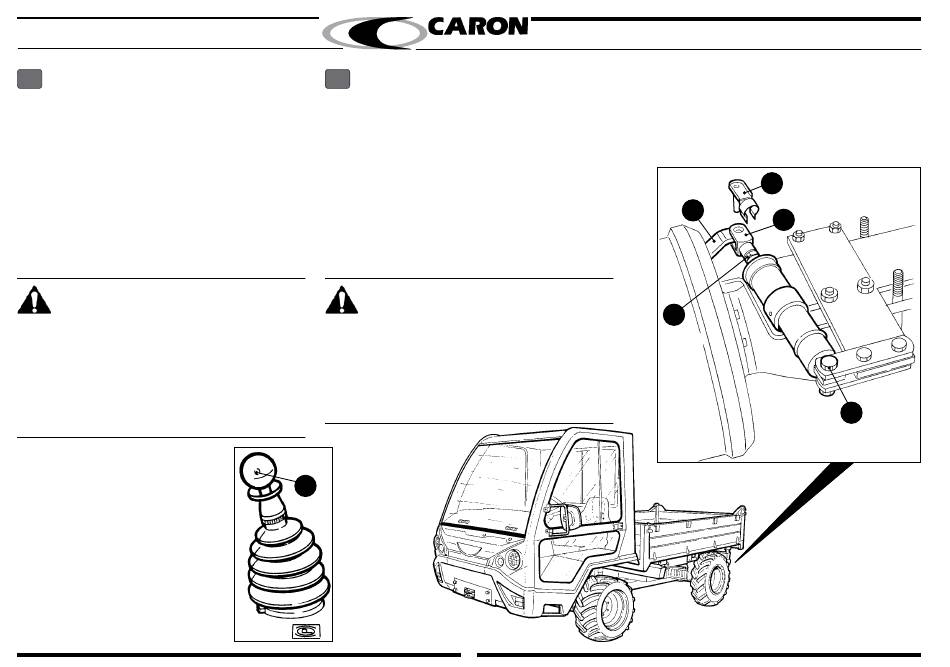 CARON