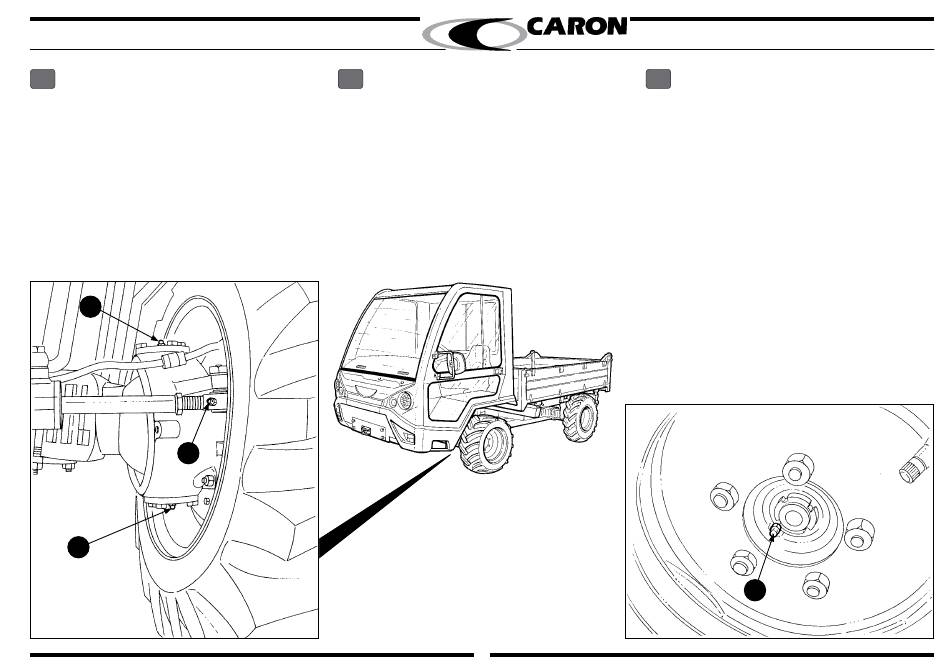 CARON