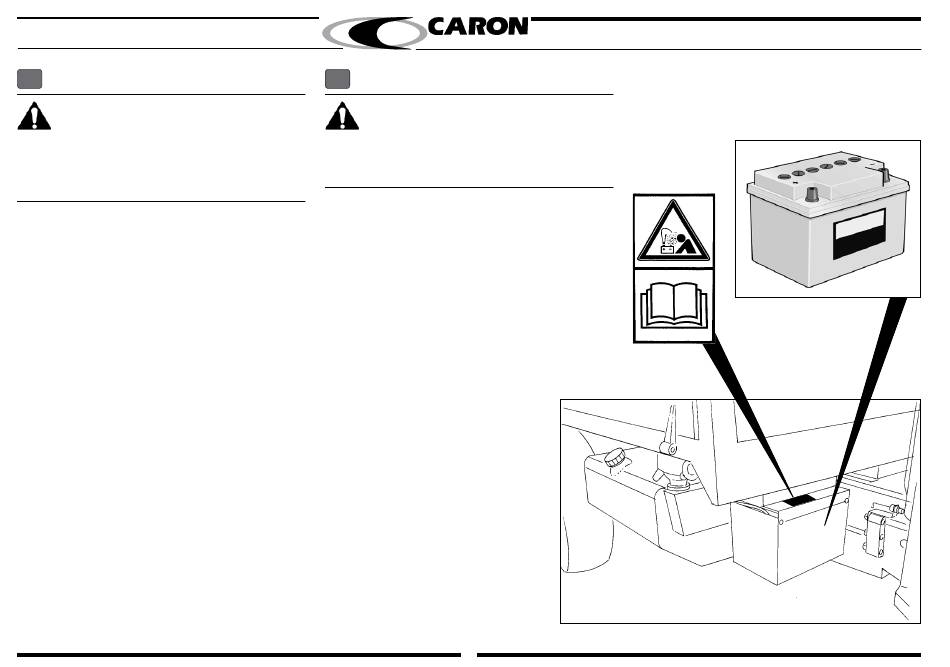 CARON