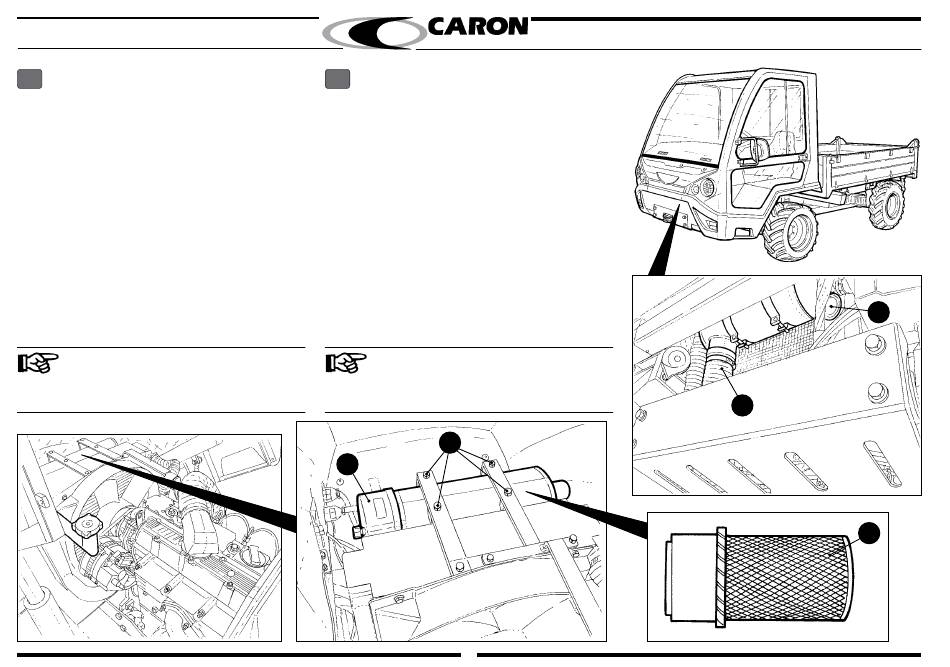 CARON