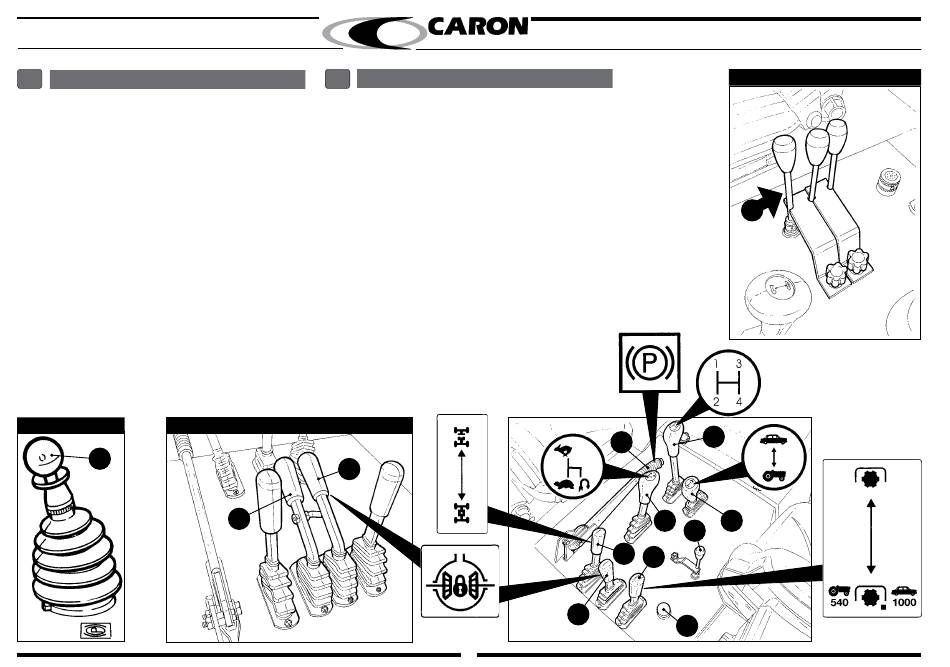 CARON

P

1 3
2 4

540 1000