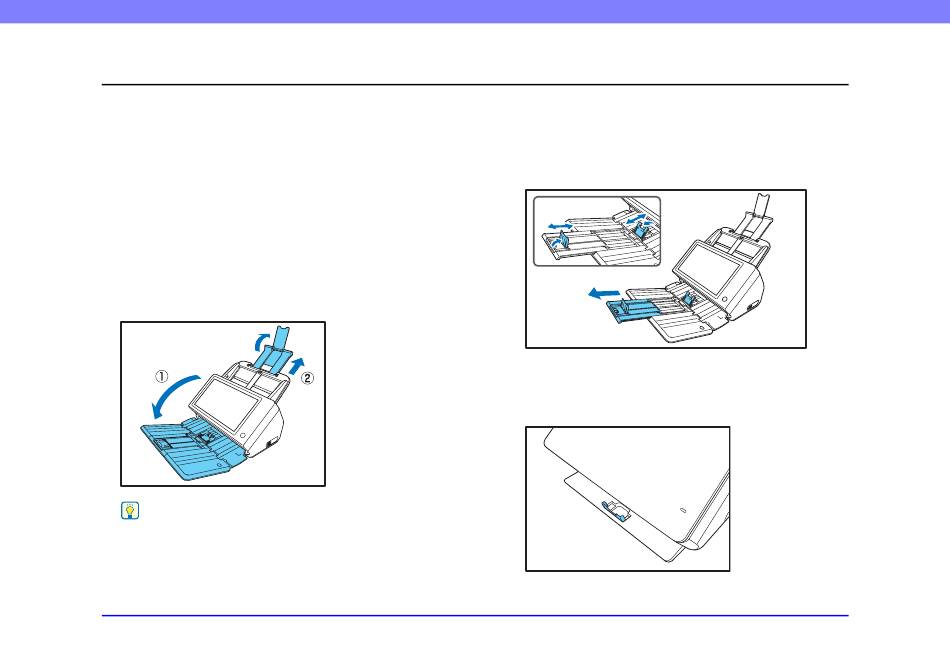 ①

②