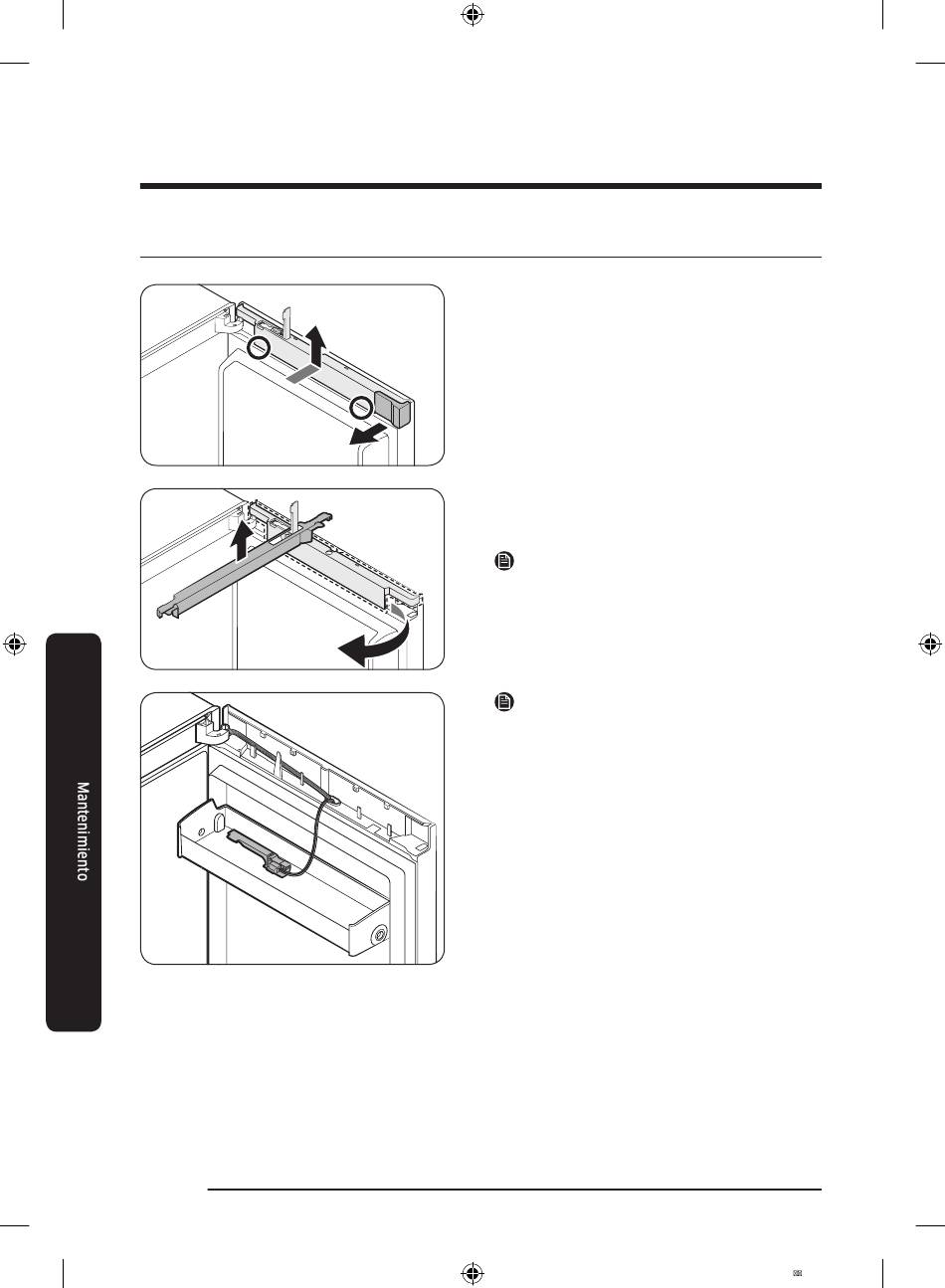 Mantenimiento