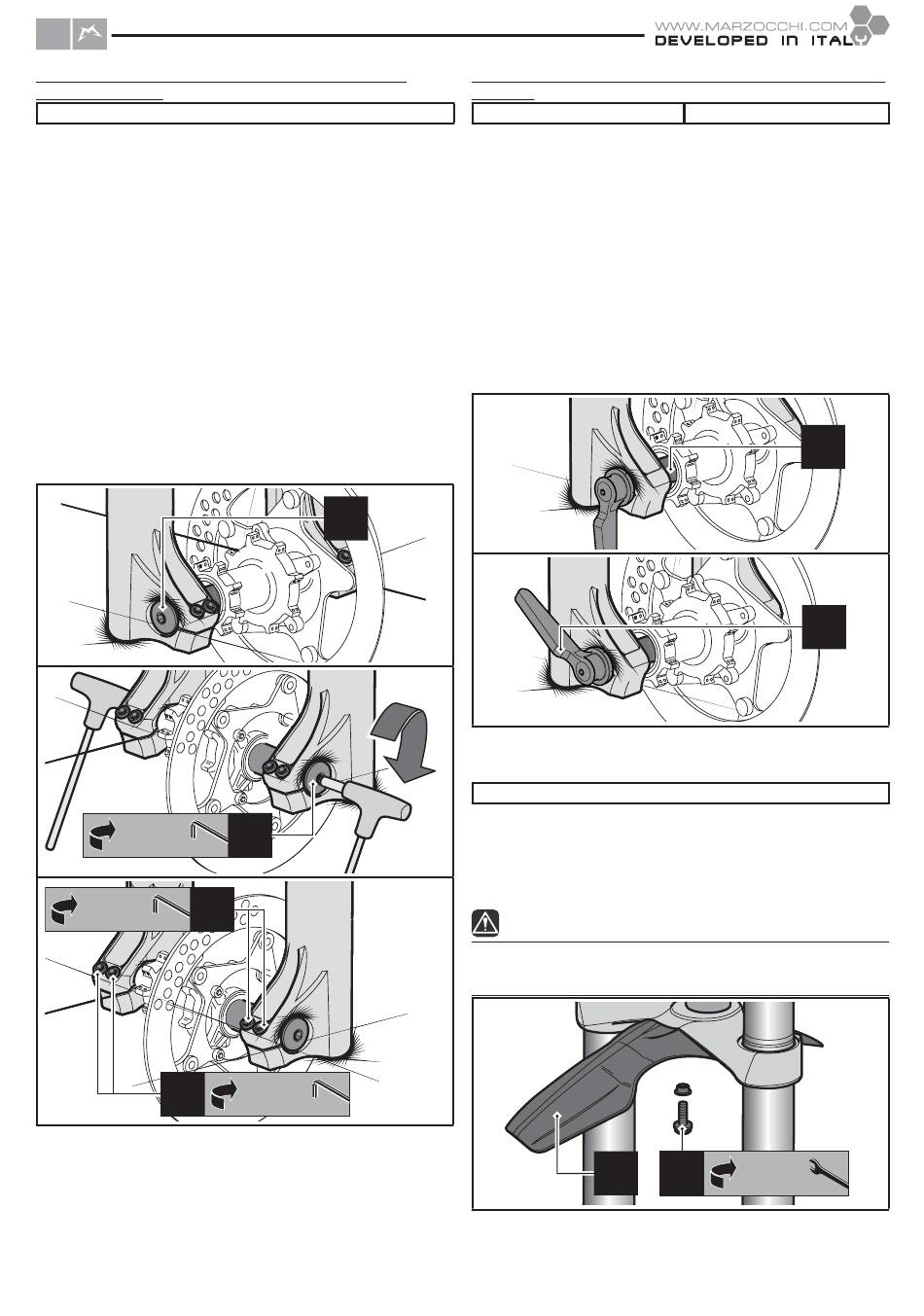 WWW.MARZOCCHI.COM
DEVELOPED IN ITALY