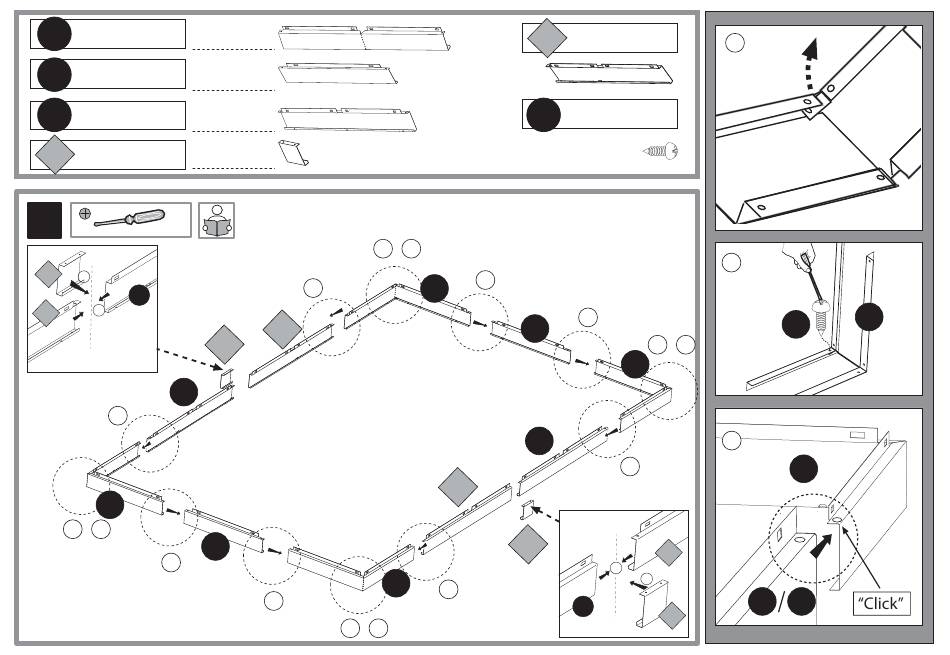 /
"Click"