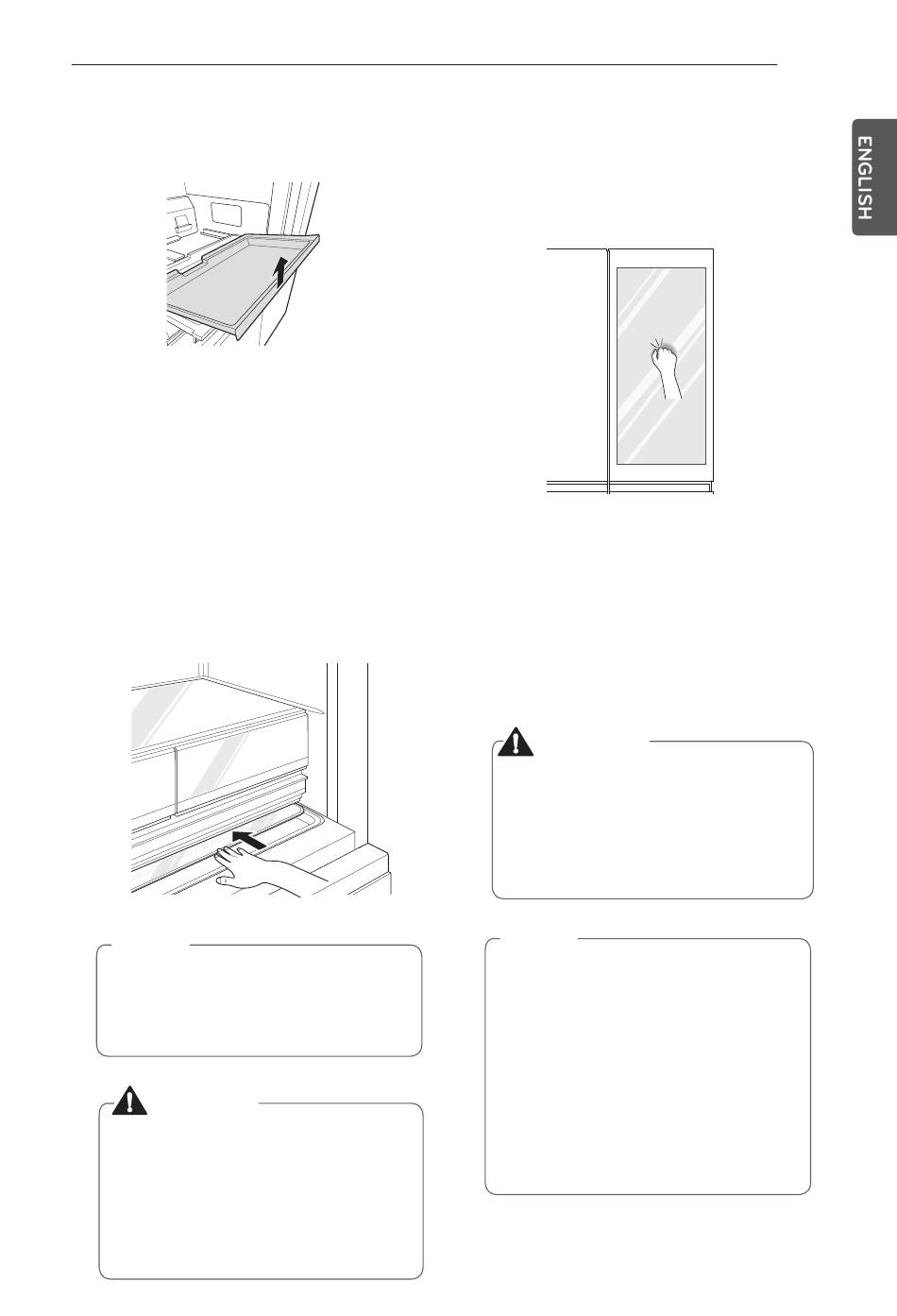 ENGLISH