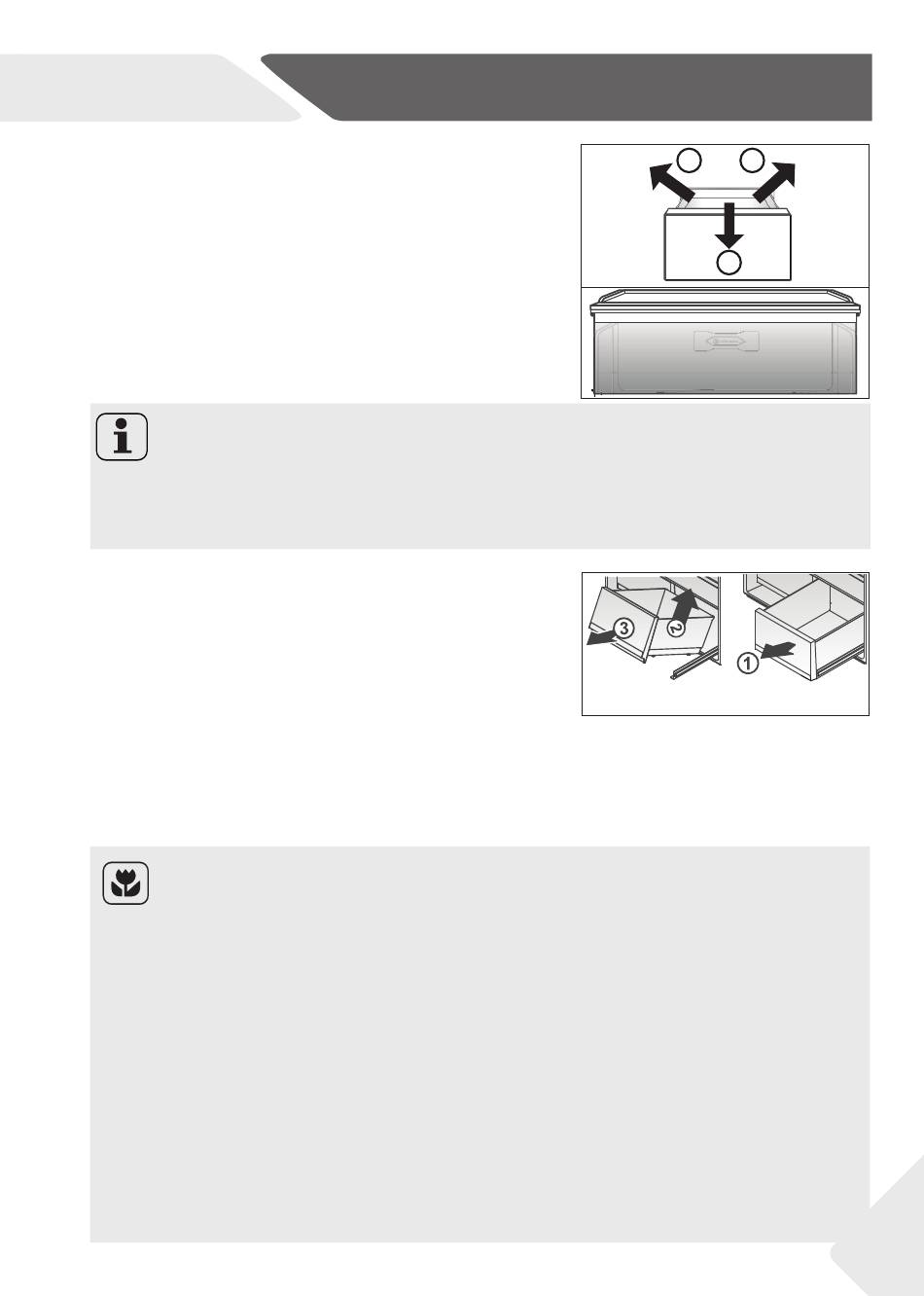 ③
②
①