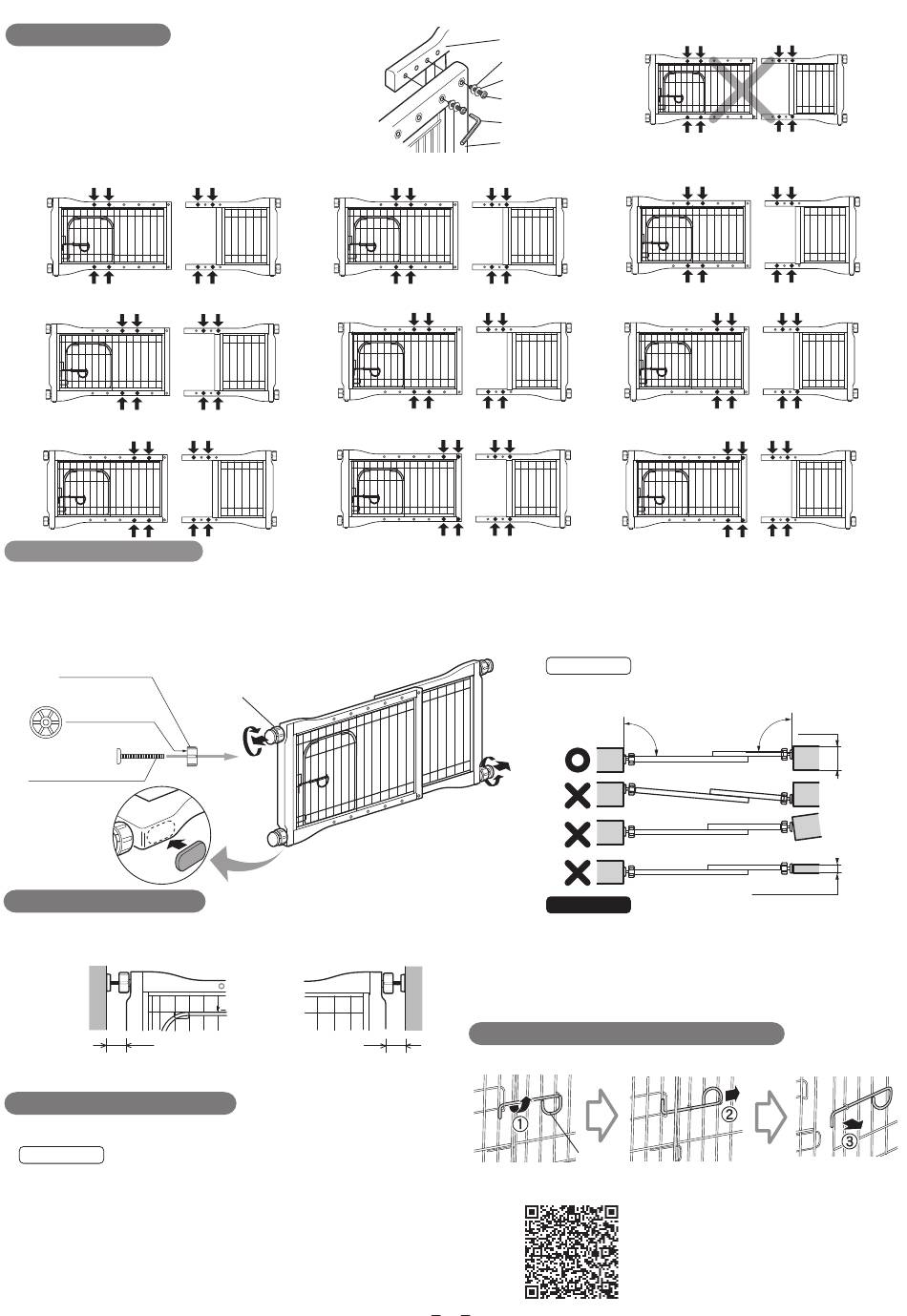 ①
②
③