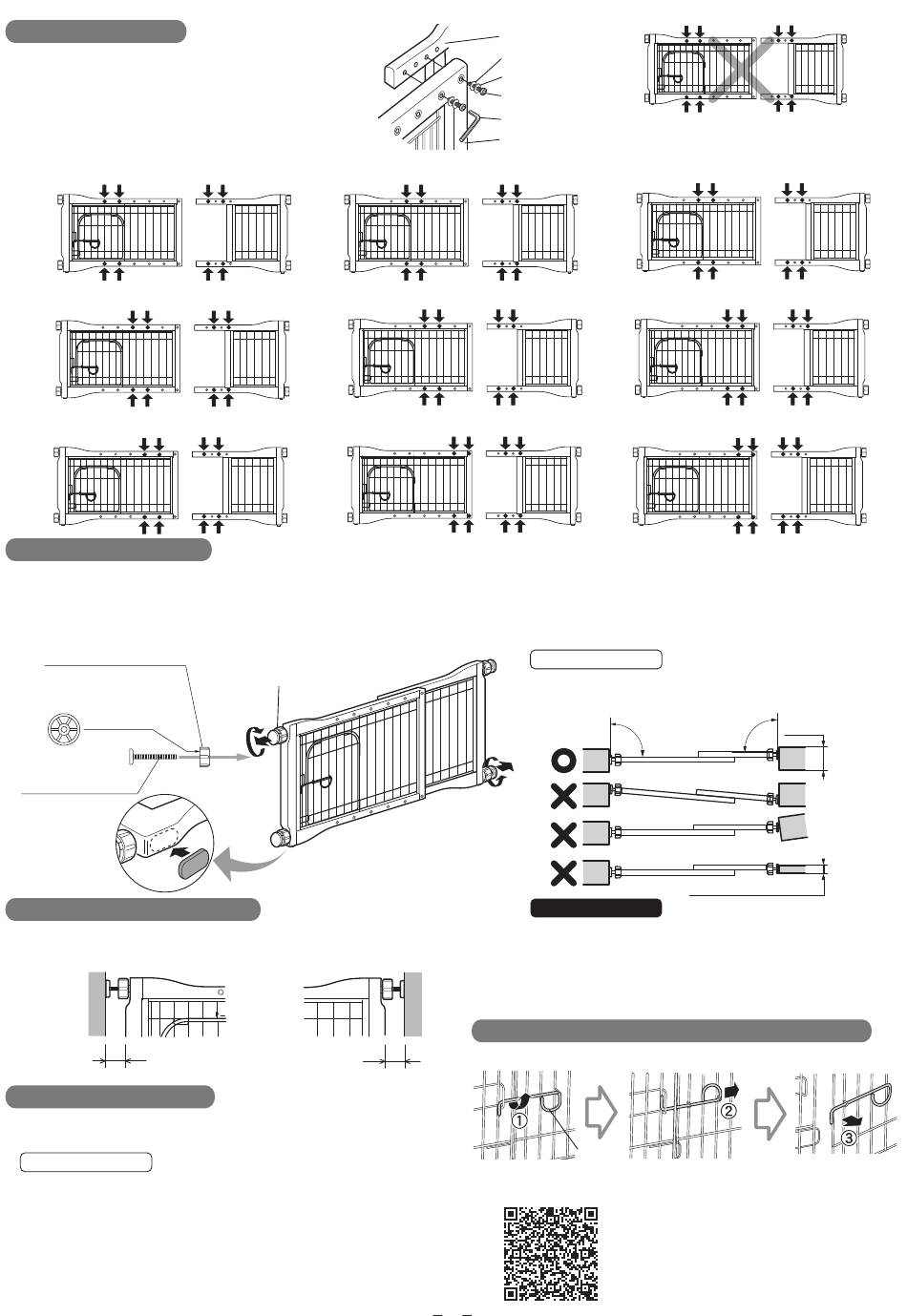 ①
②
③