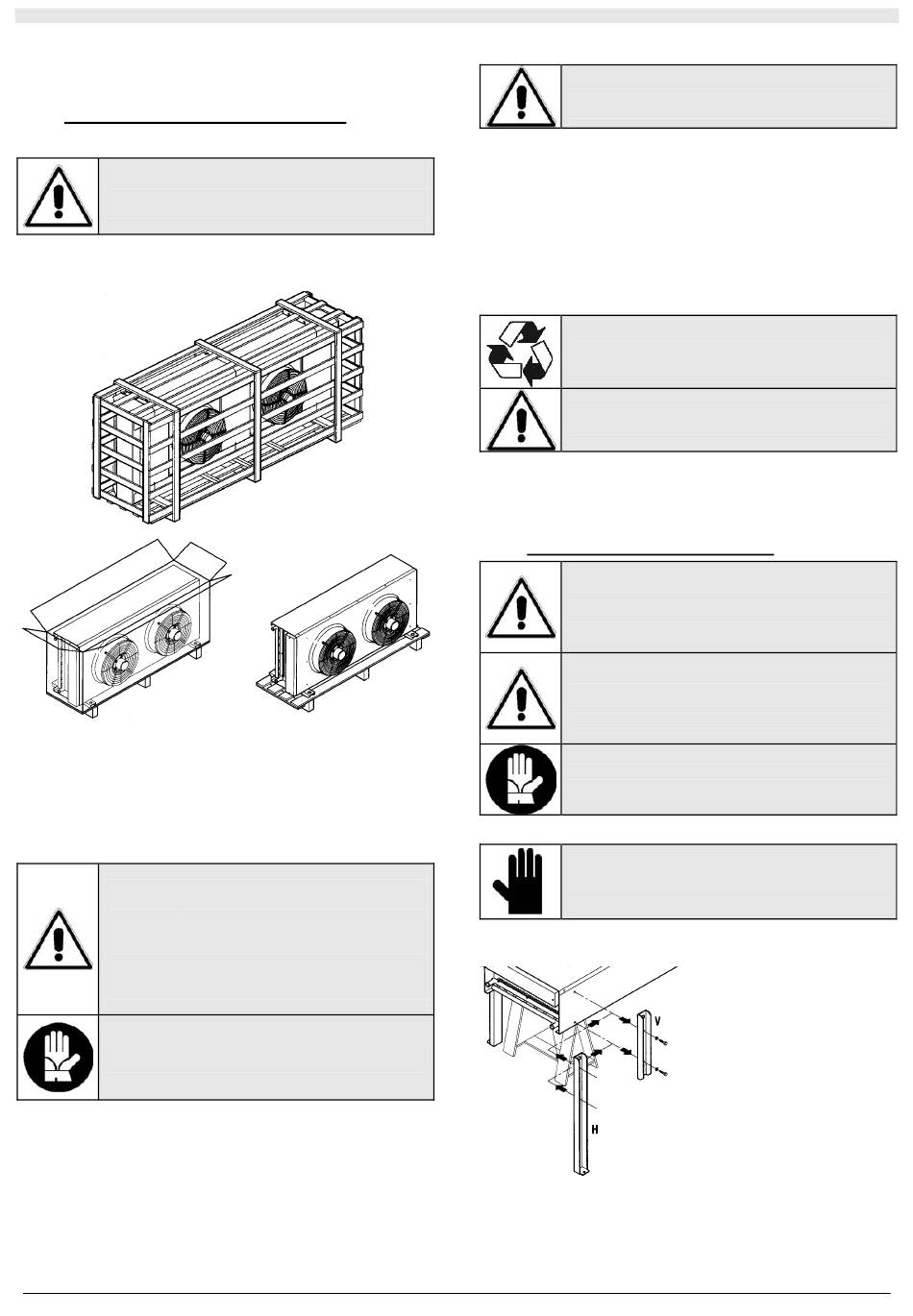 V

H