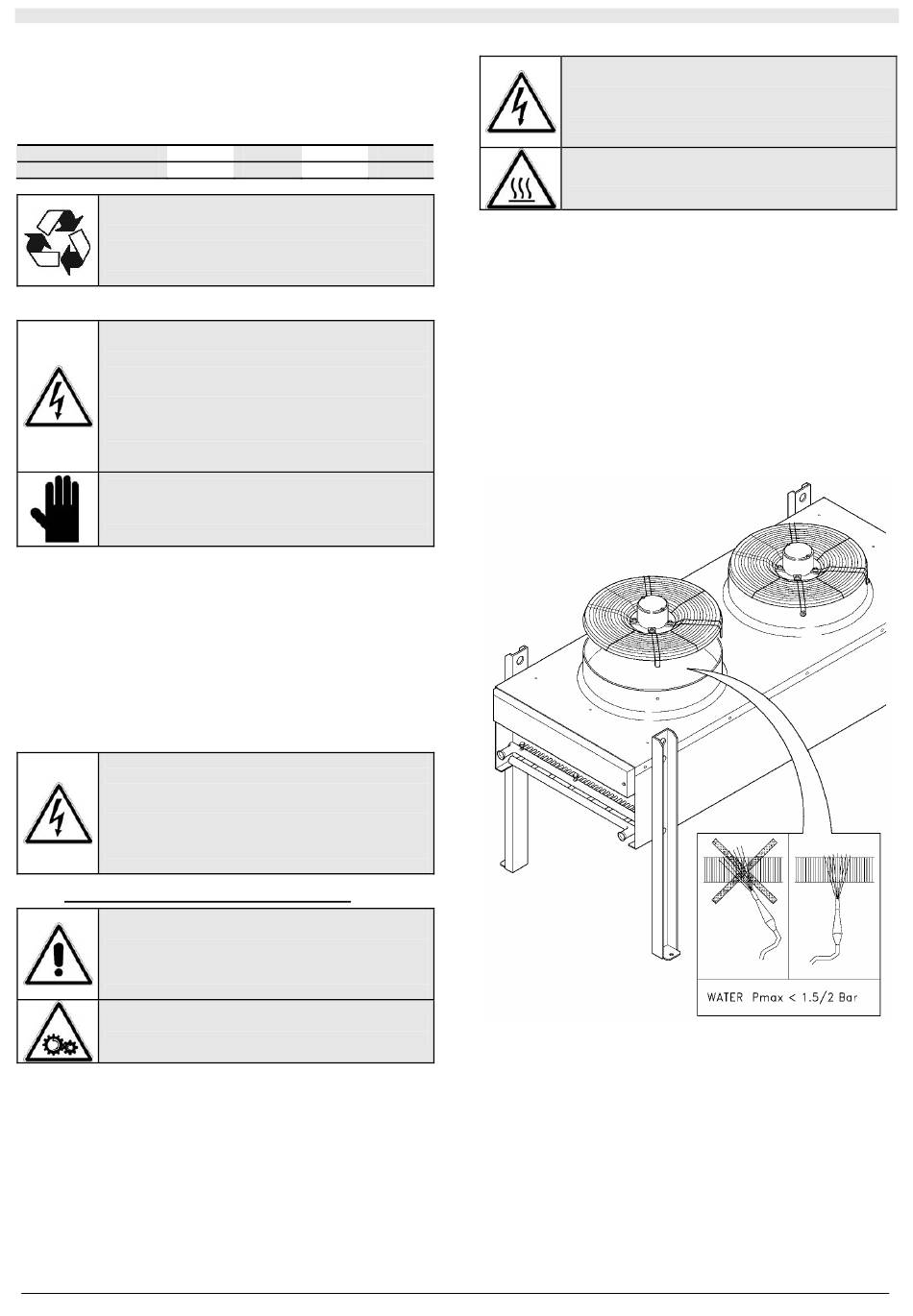 WATER Pmax < 1.5/2 Bar