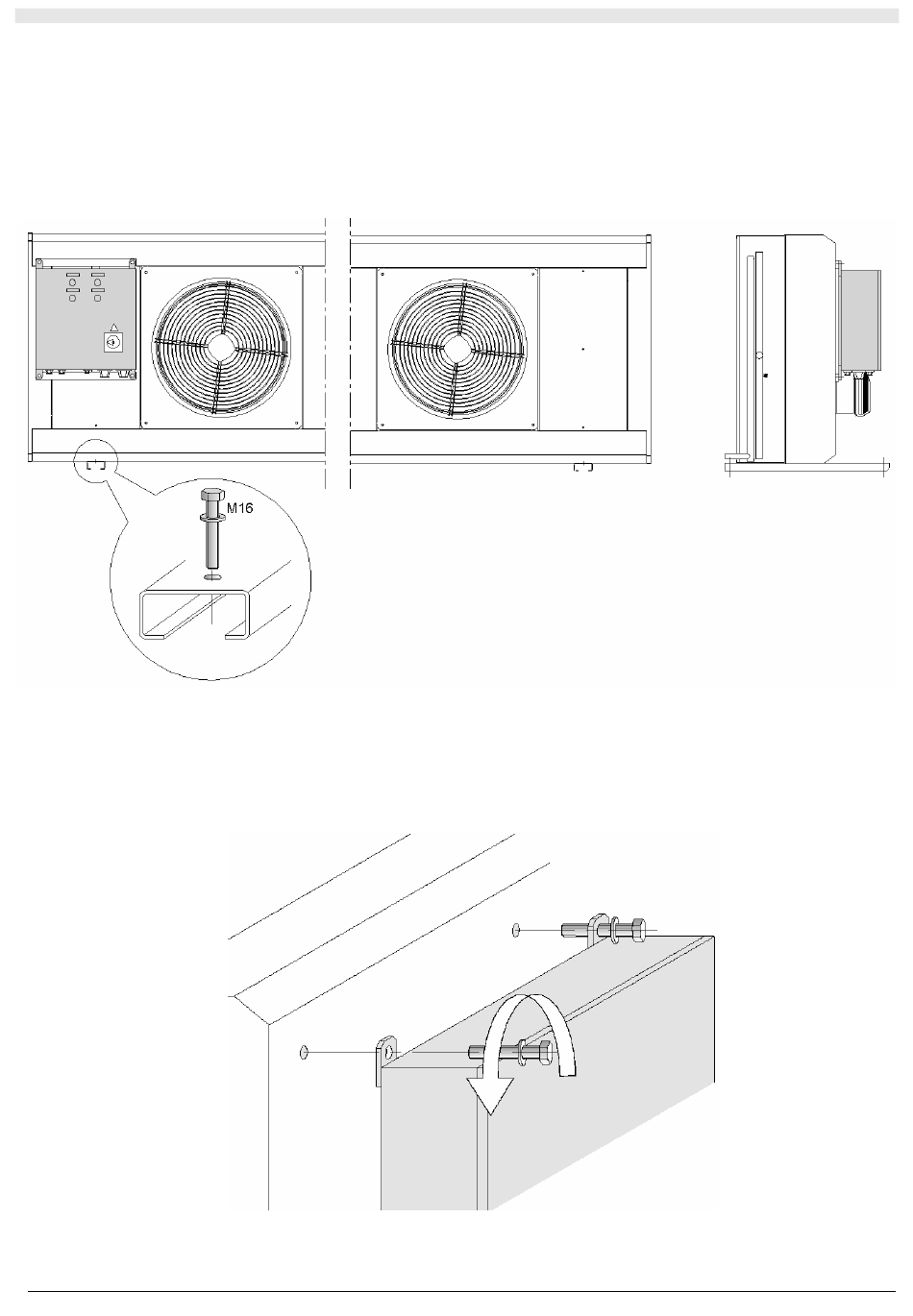 M16