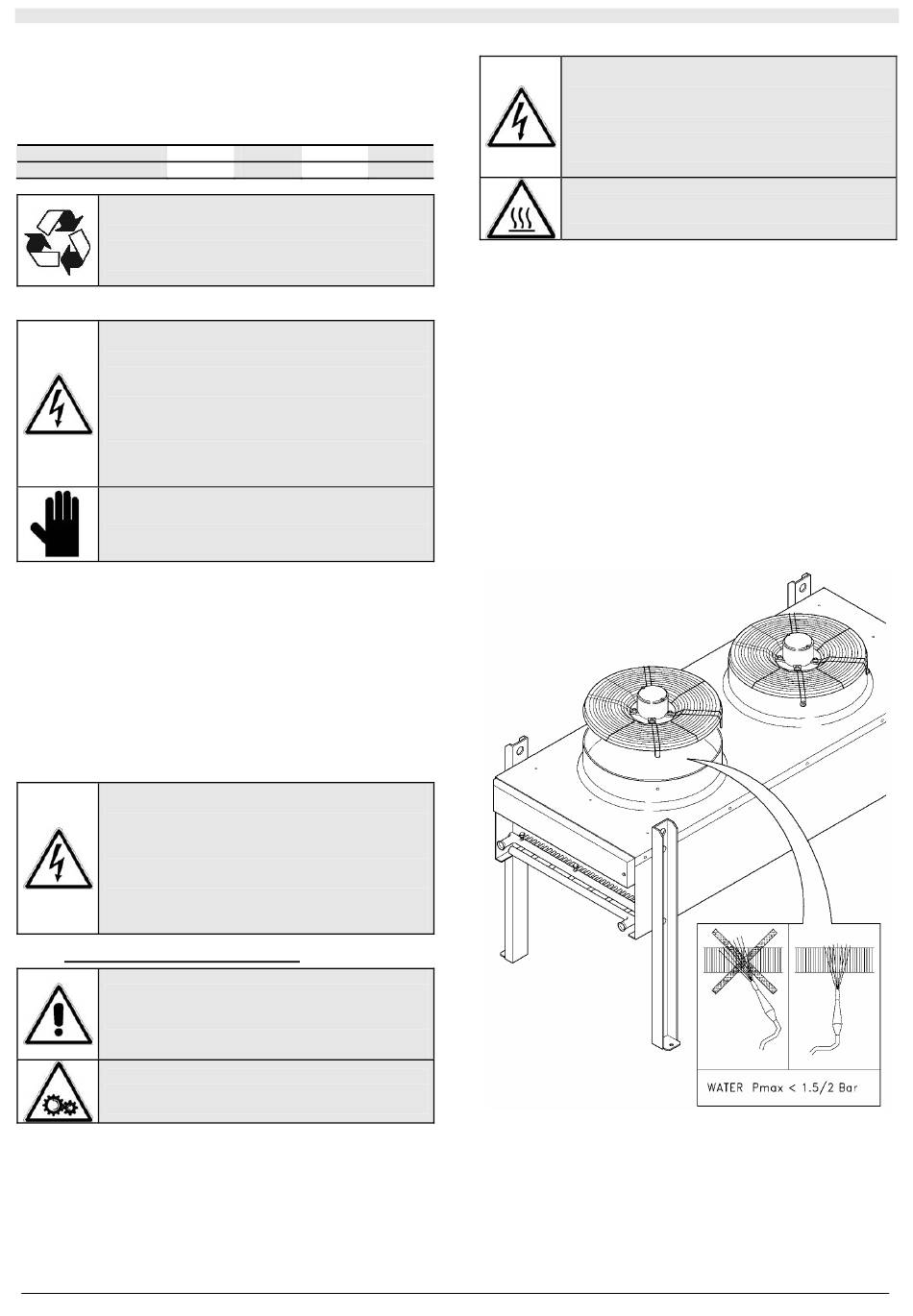 WATER Pmax < 1.5/2 Bar