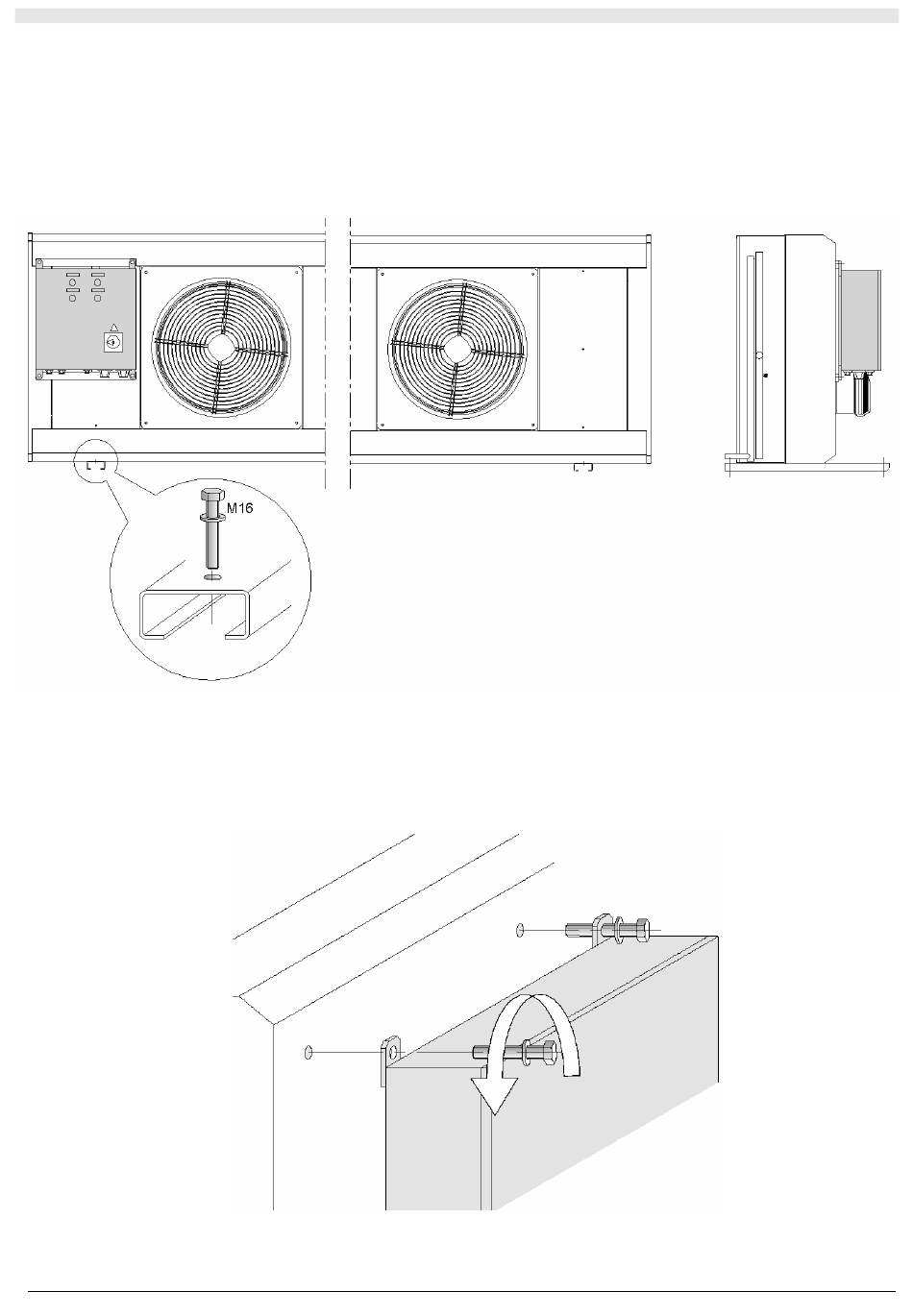 M16