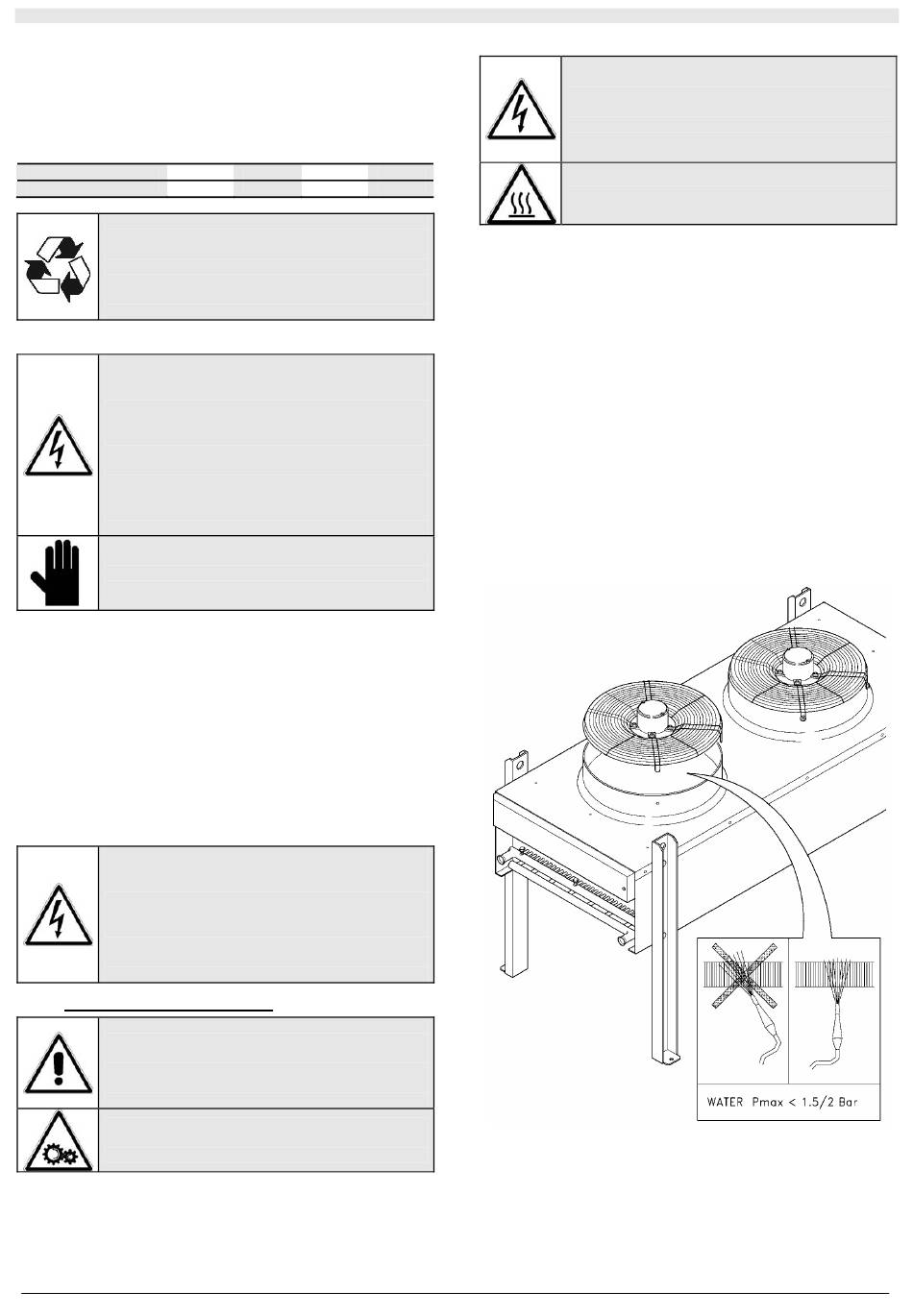 WATER Pmax < 1.5/2 Bar